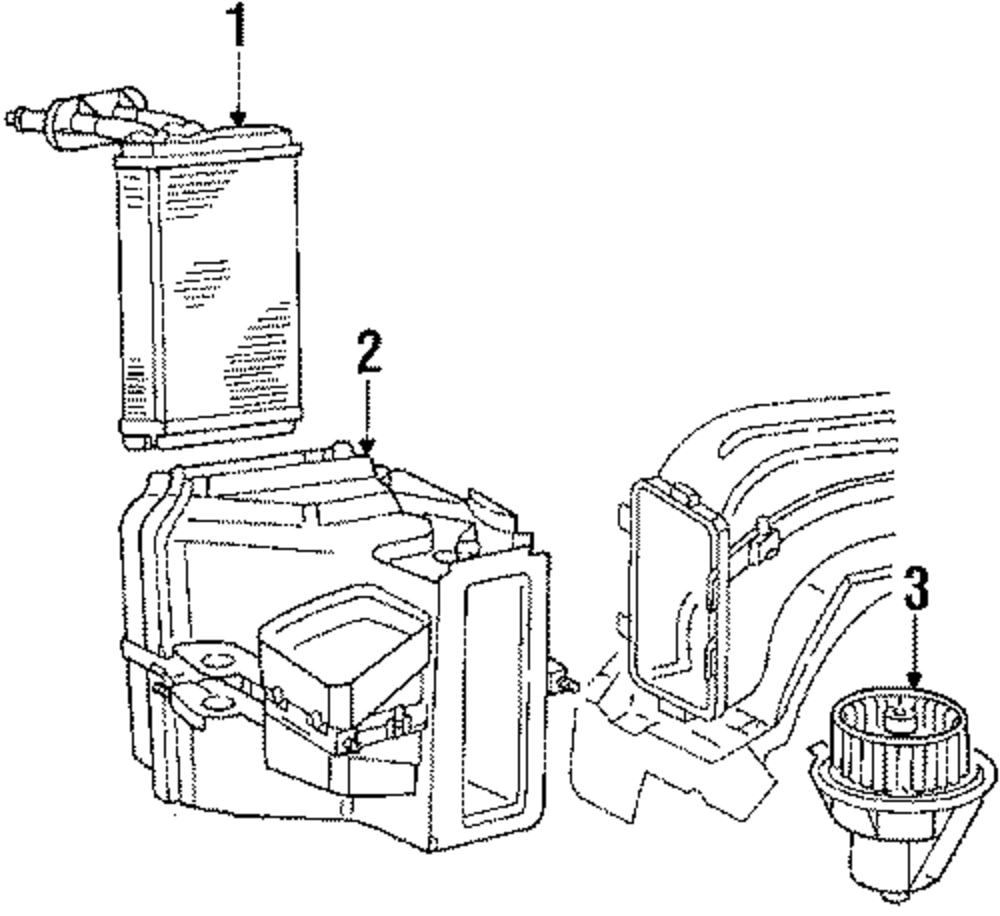 1

2

3