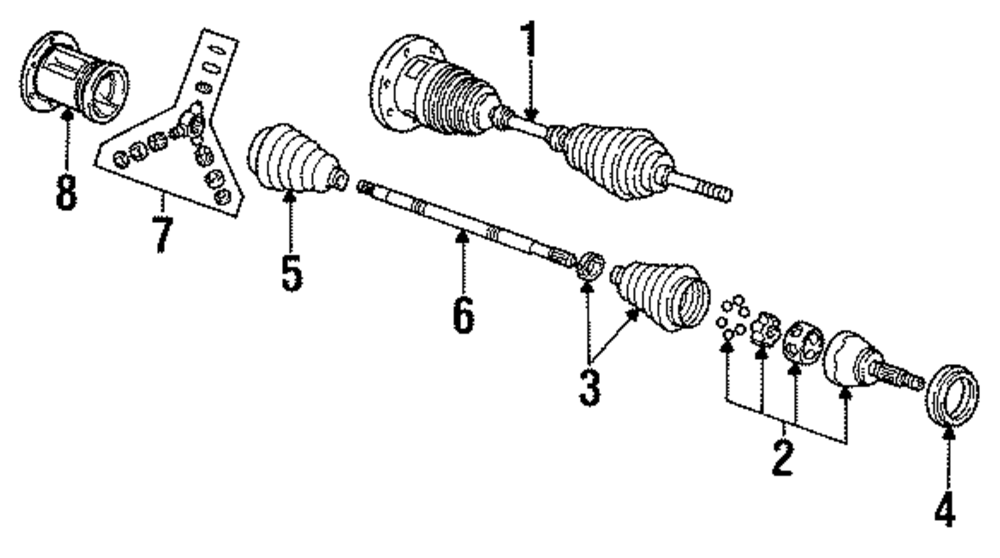 1
8
7
5
6
3
2
4