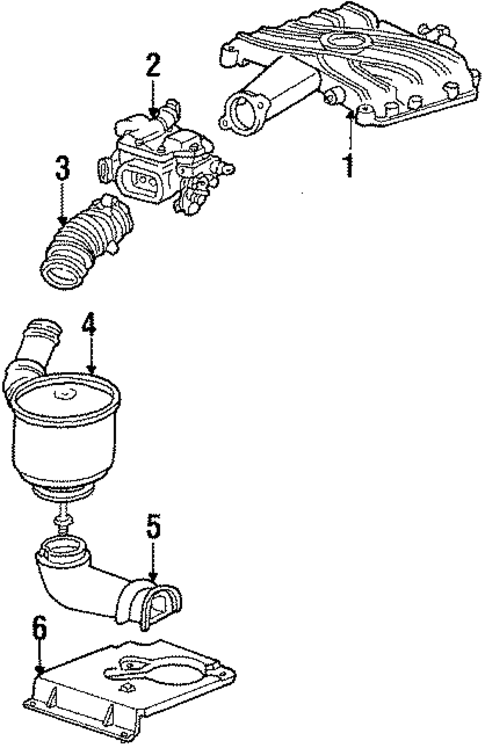 2
1
3
4
5
6