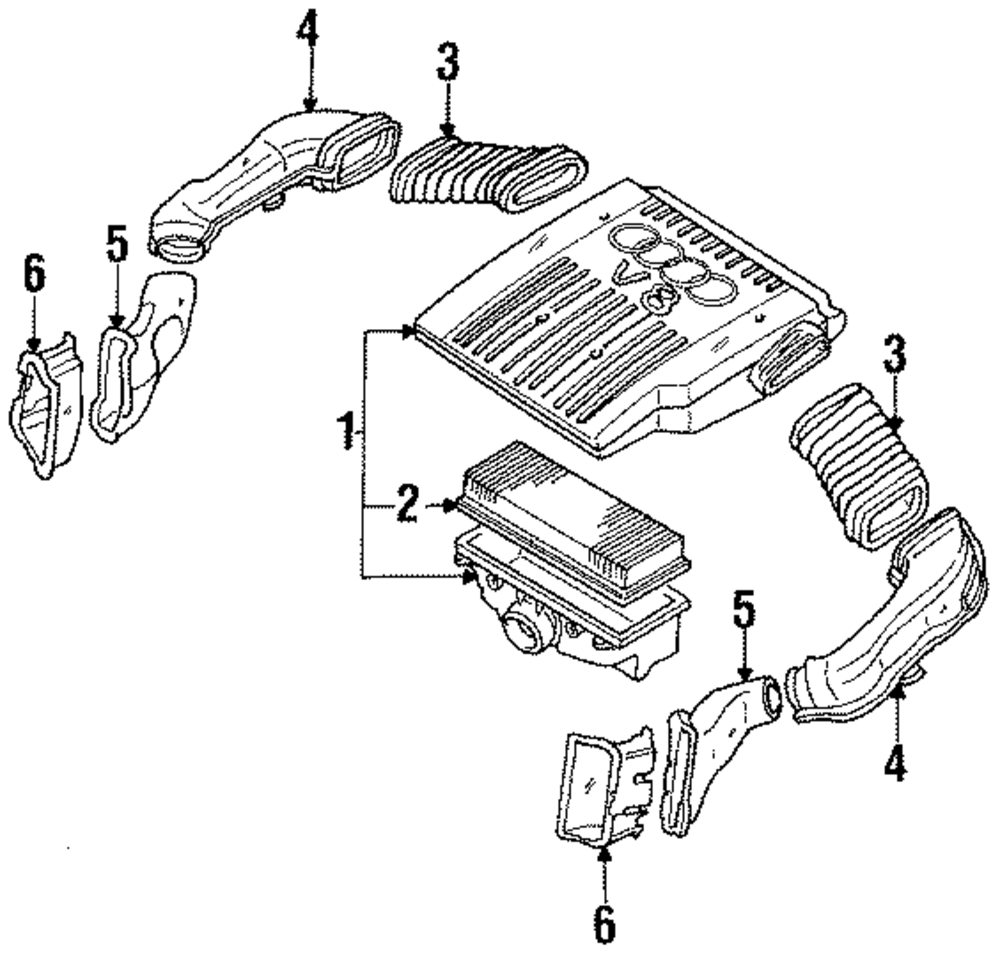 4
3
6
5
1
2
3
5
4
6