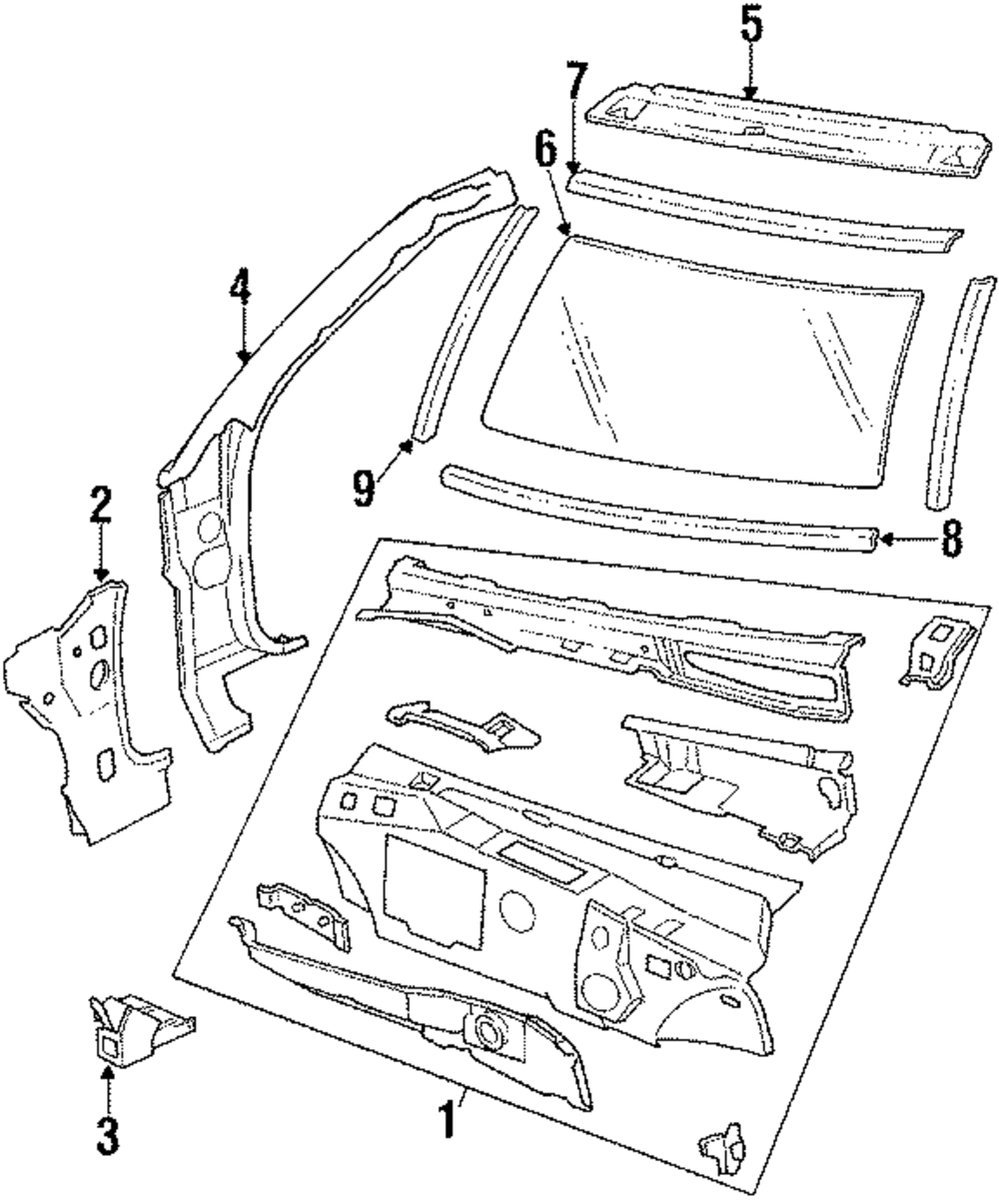 5
7
6
4
9
8
2
3
1