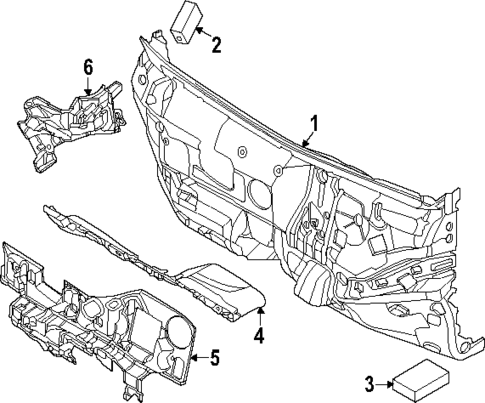 2
6
1
4
5
3