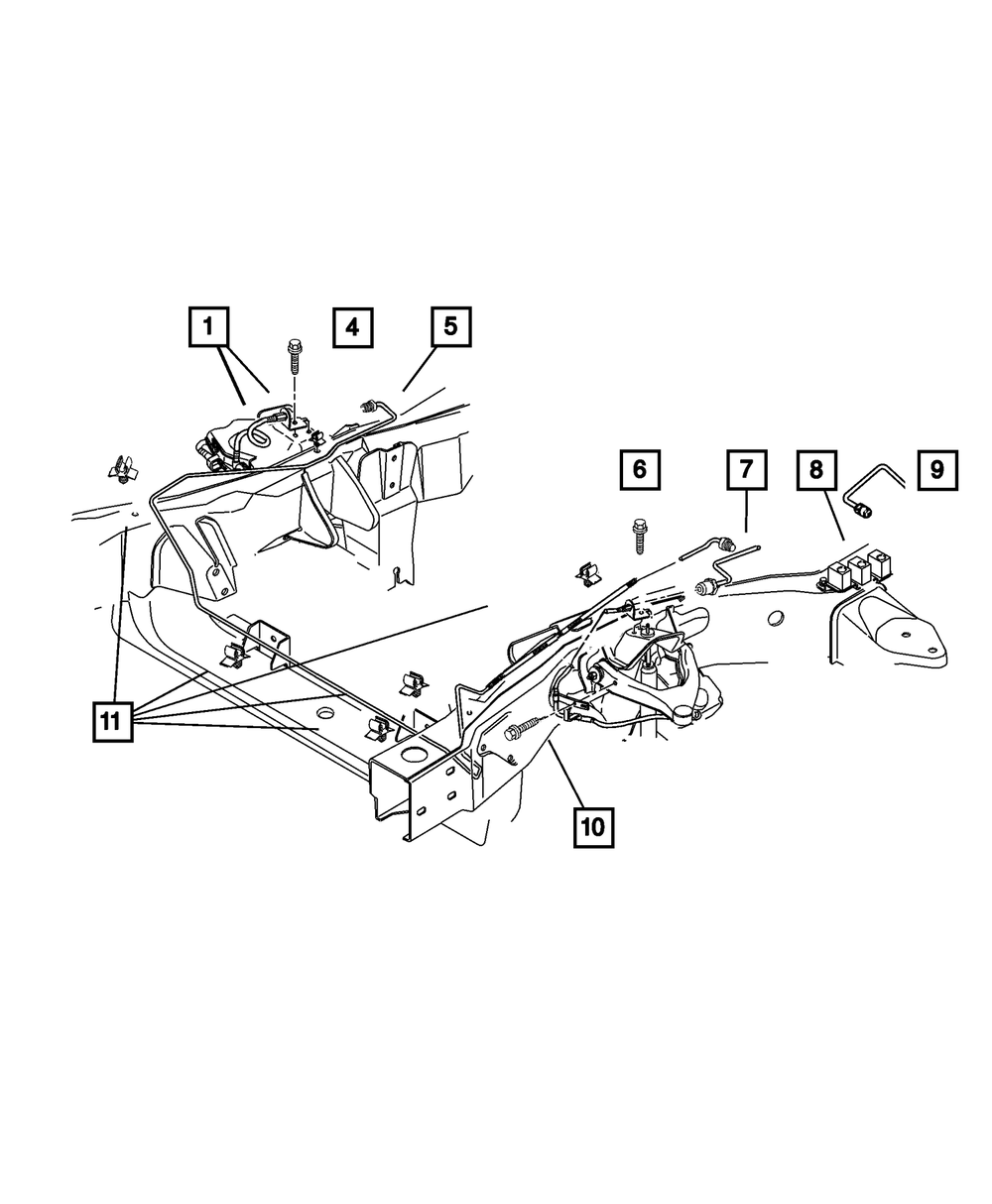 1
4
5
6
7
8
9
11
10