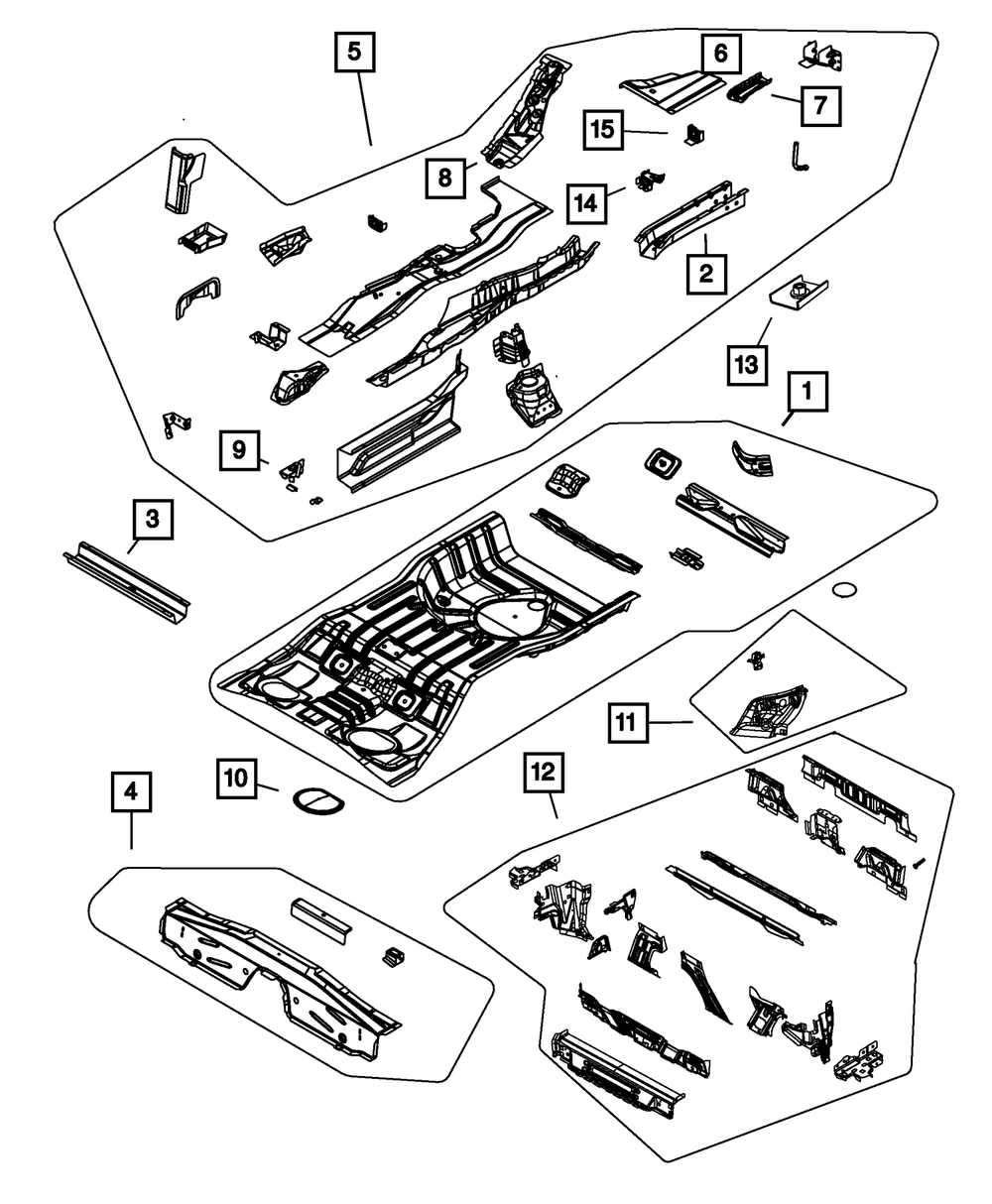 5
6
7
15
8
14
2
13
1
9
3
11
10
12
4