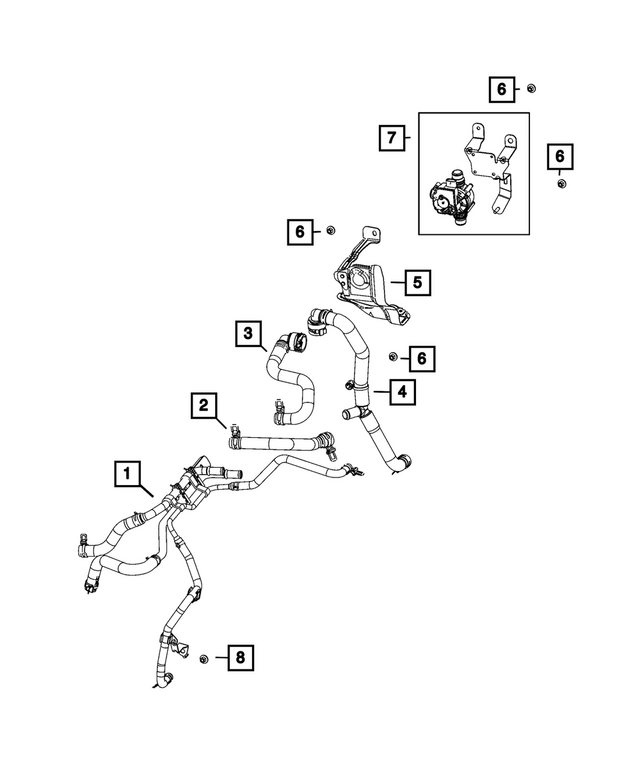 6
7
6
6
5
3
6
4
2
1
8