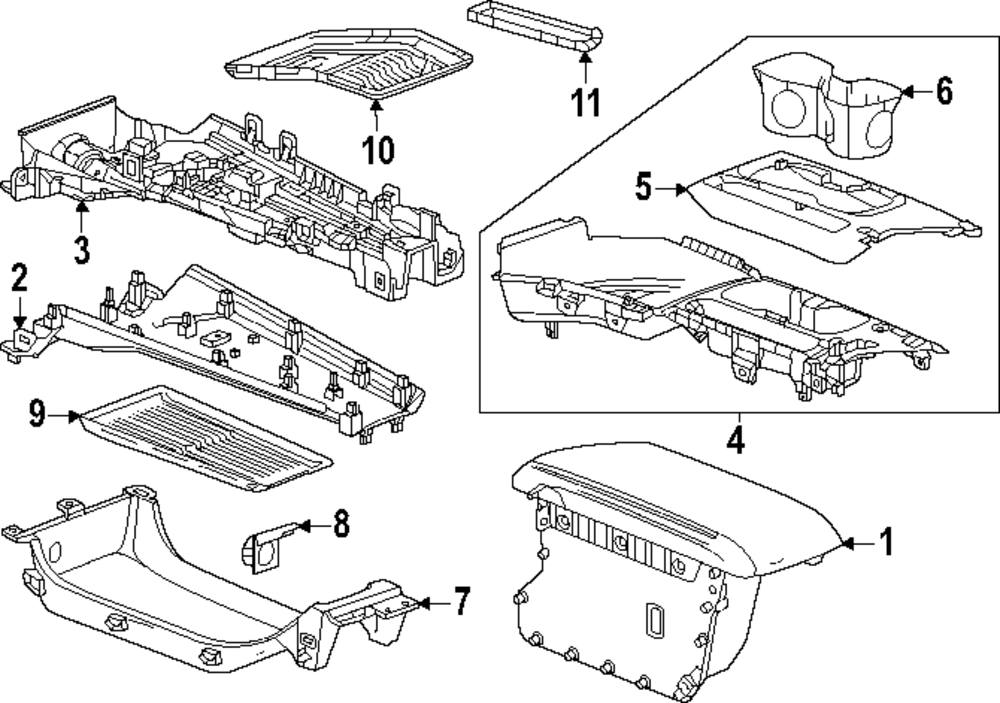 11
10
6
5
3
2
9
4
8
1
7