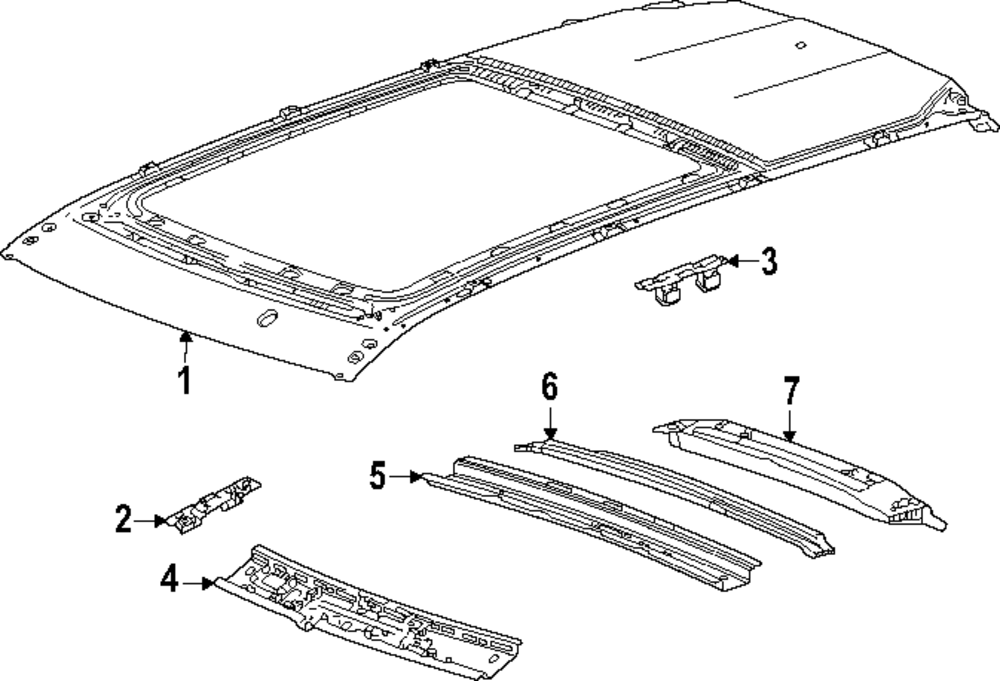 3
1
6
7
5
2
4