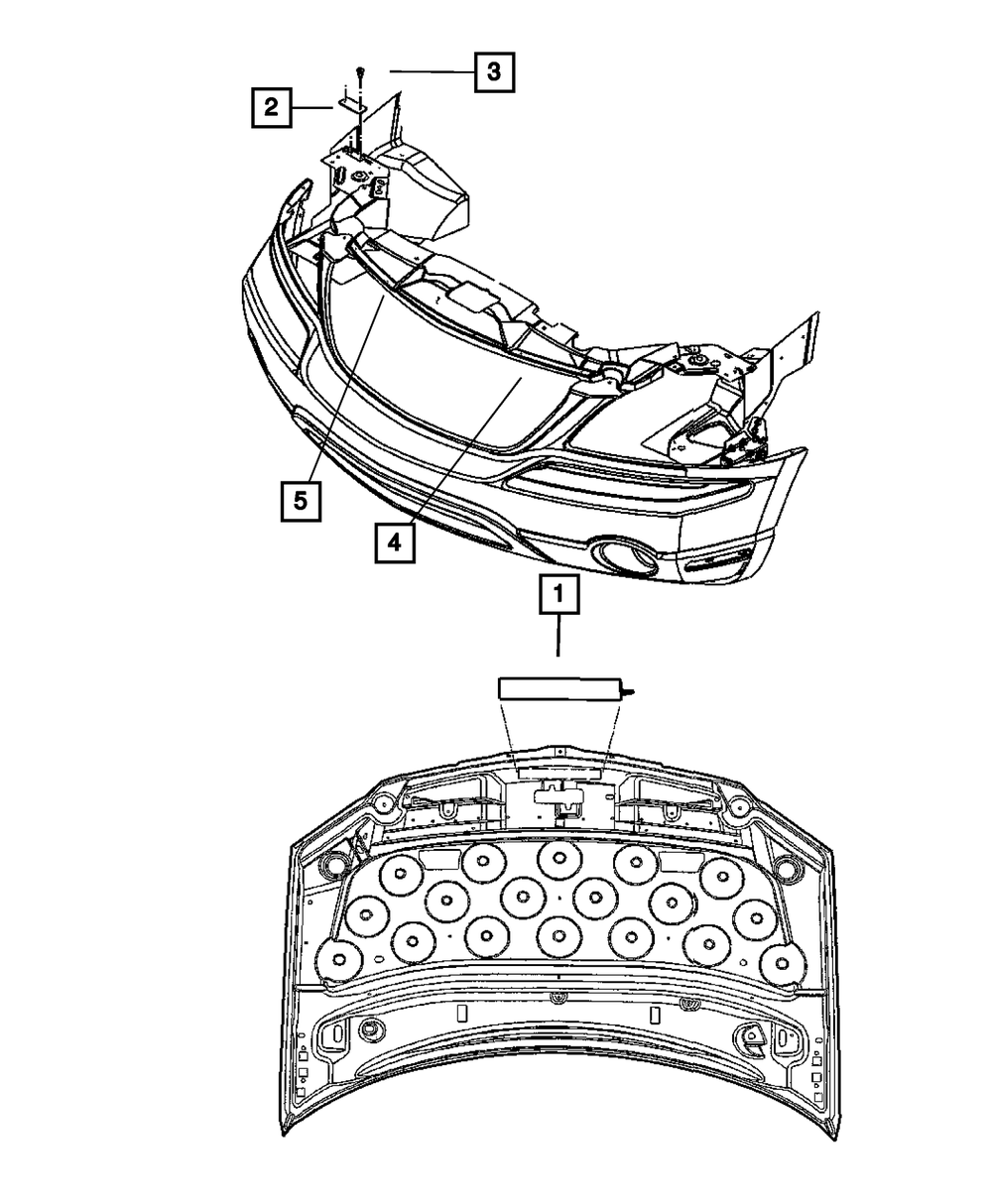 3
2
5
4
1