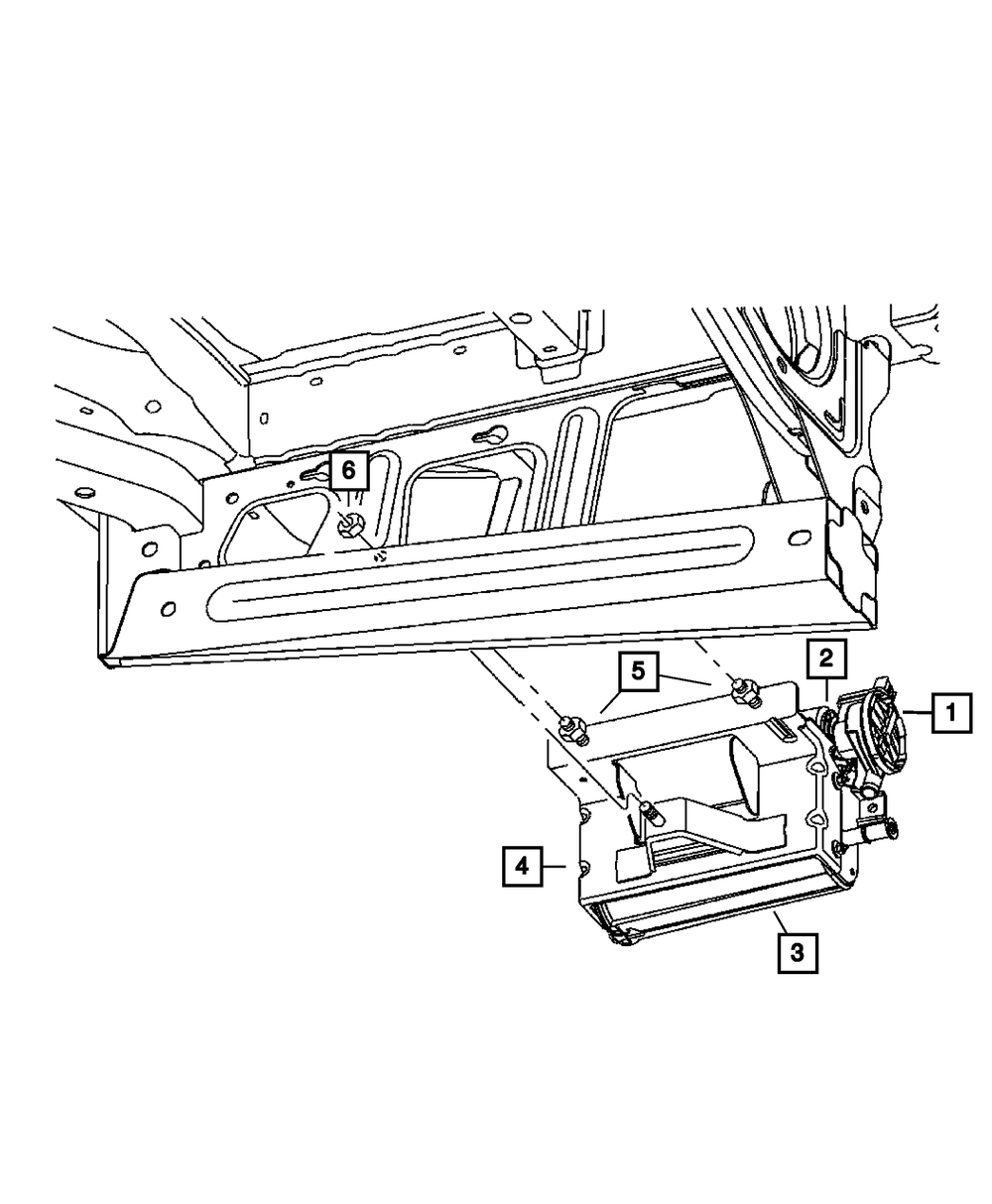 6
5
2
1
4
3