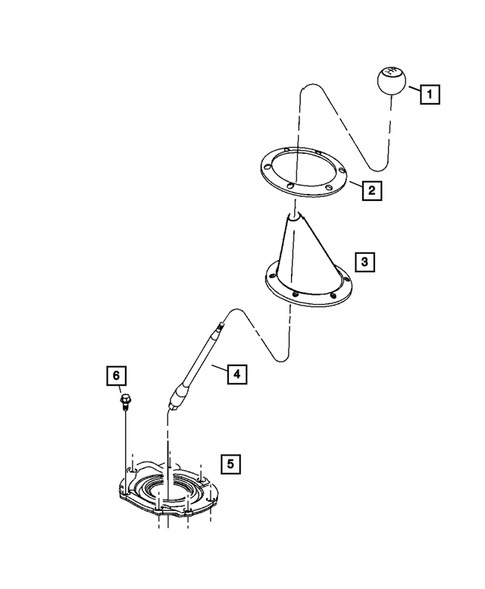 1
2
3
4
6
5