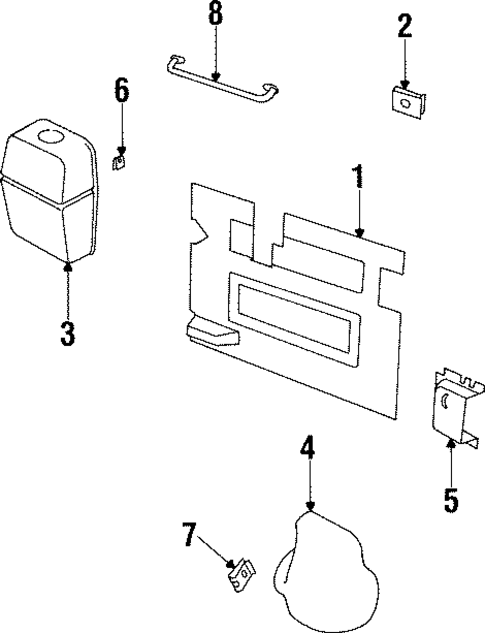 8
2
6
1
3
4
5
7