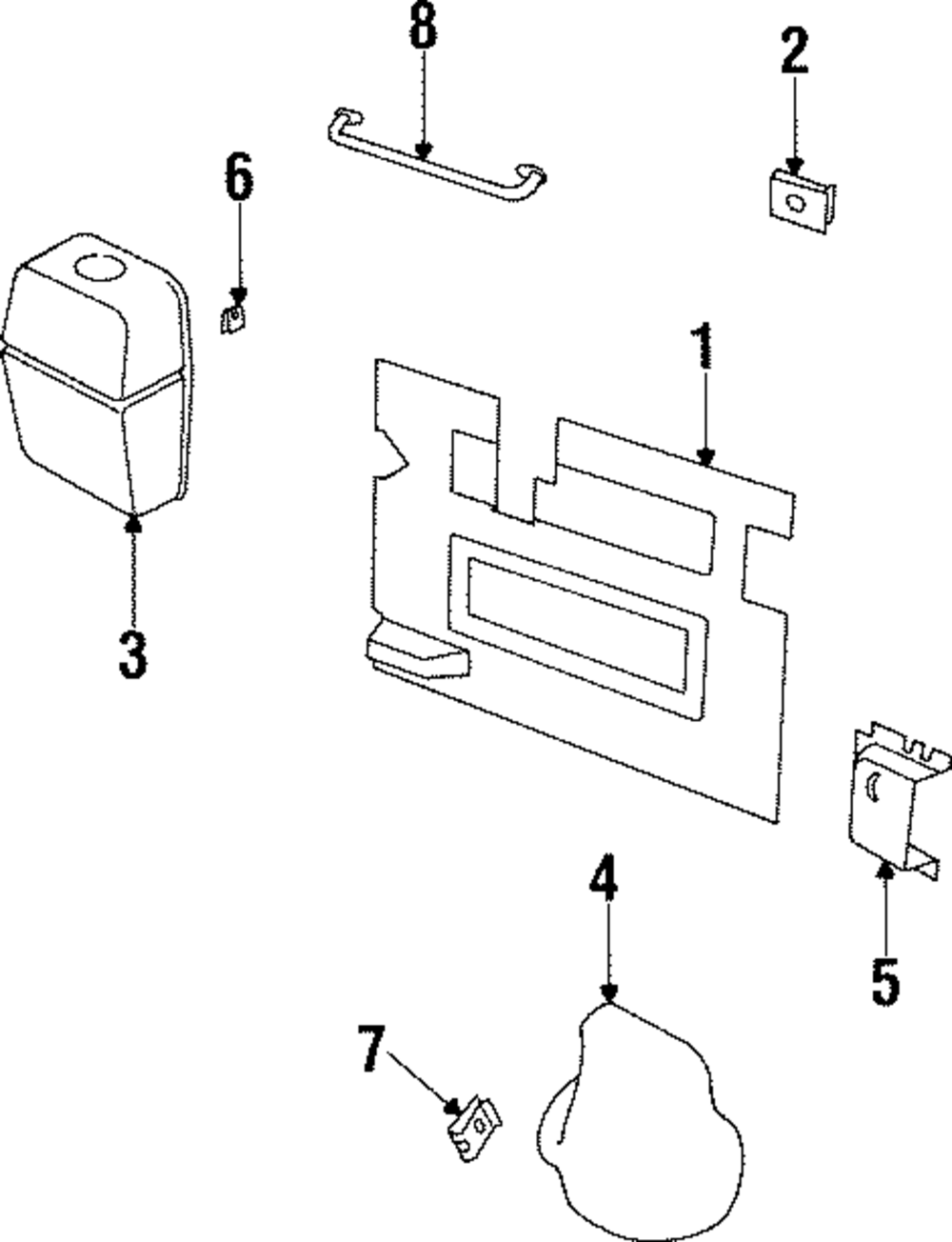 8
2
6
1
3
5
4
7