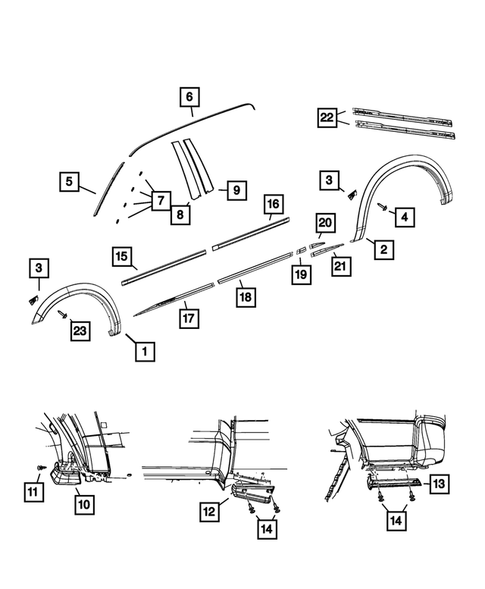 6
22
5
7
8
9
3
4
16
20
2
15
19
21
3
18
17
23
1
11
10
12
14
13
14