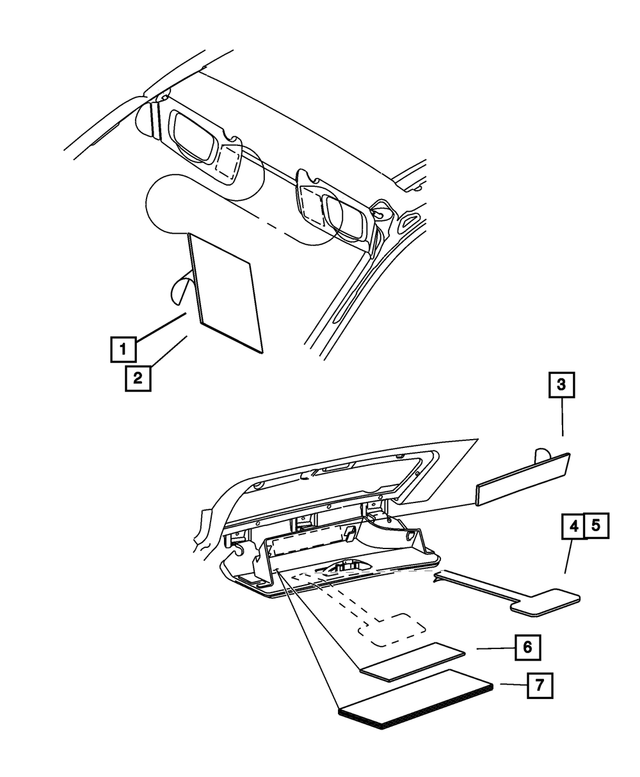 1
2
3
4
5
6
7