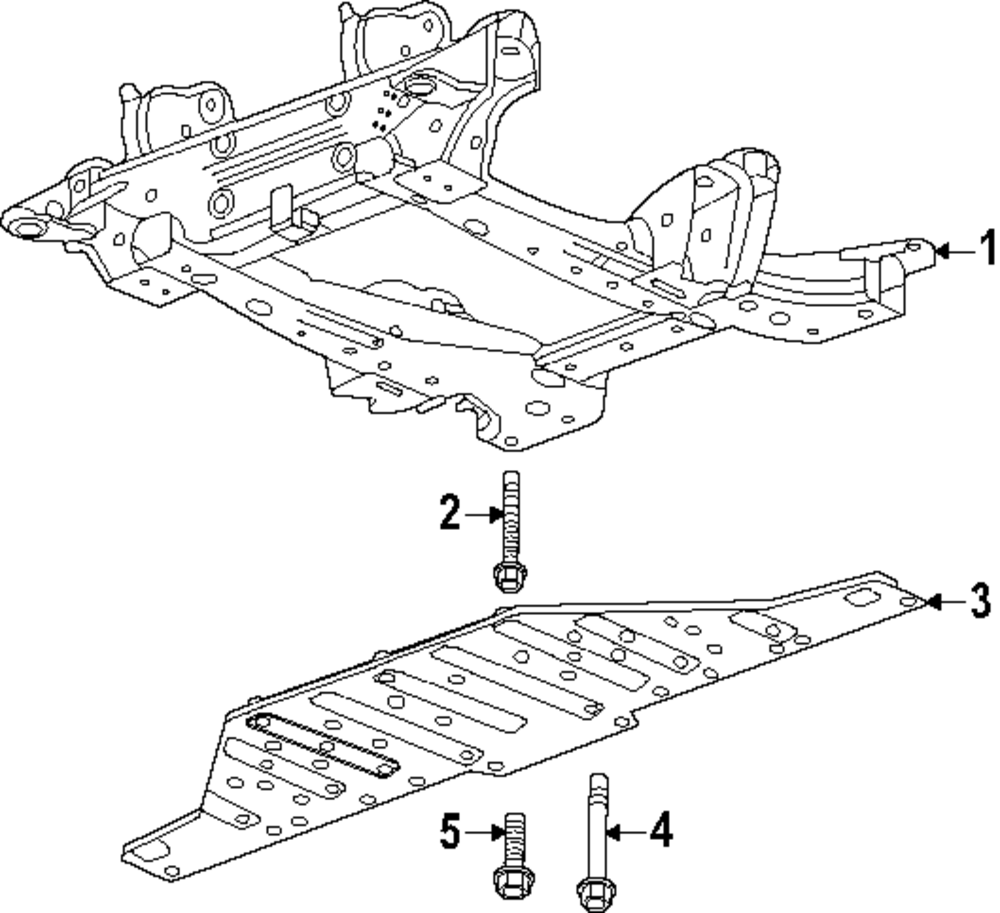 1
2
3
5
4