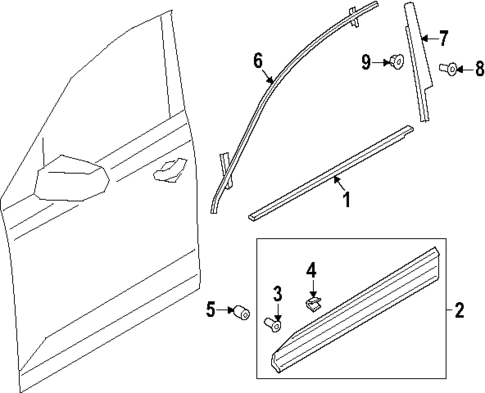 6
7
9
8
1
4
3
5
2