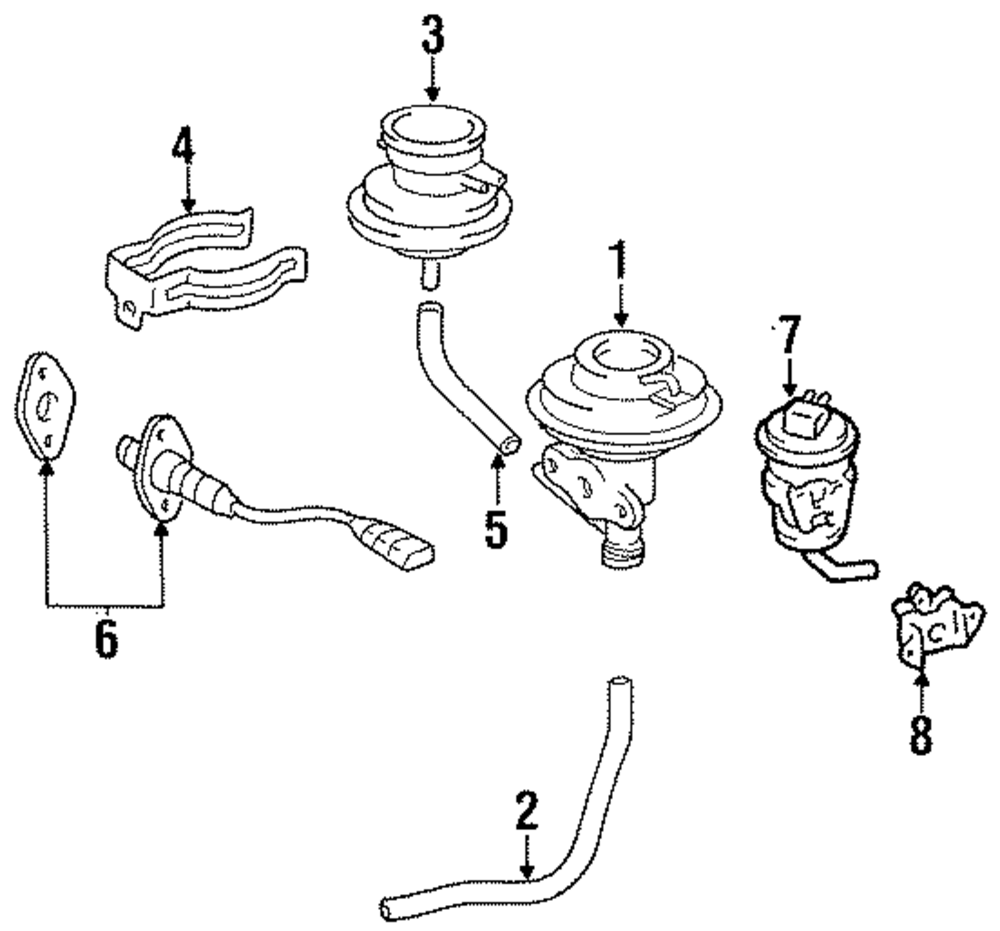 3
4
1
7
5
6
8
2