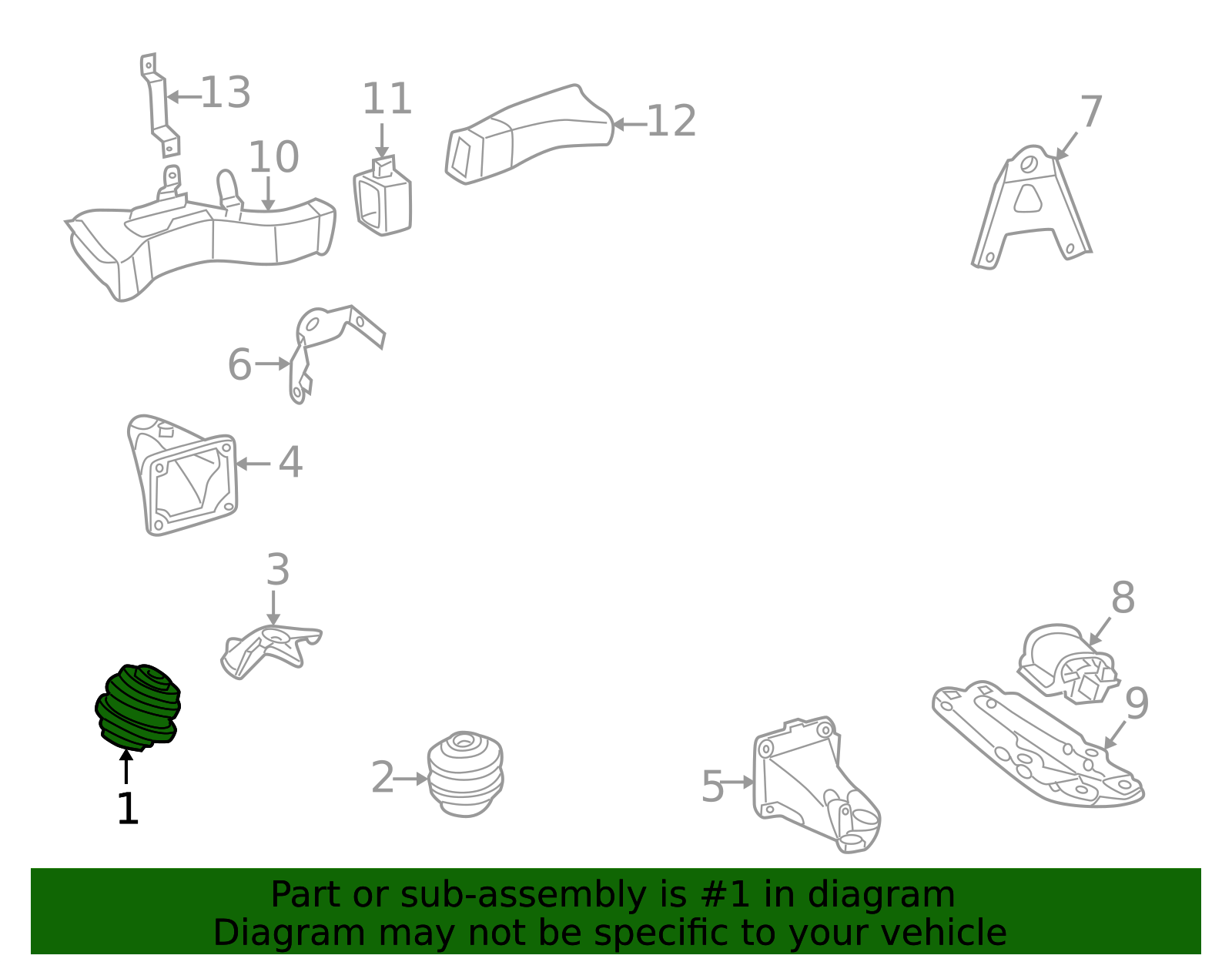 13
11
12
7
10
6
4
3
8
9
1
2
5

Part or sub-assembly is #1 in diagram
Diagram may not be specific to your vehicle