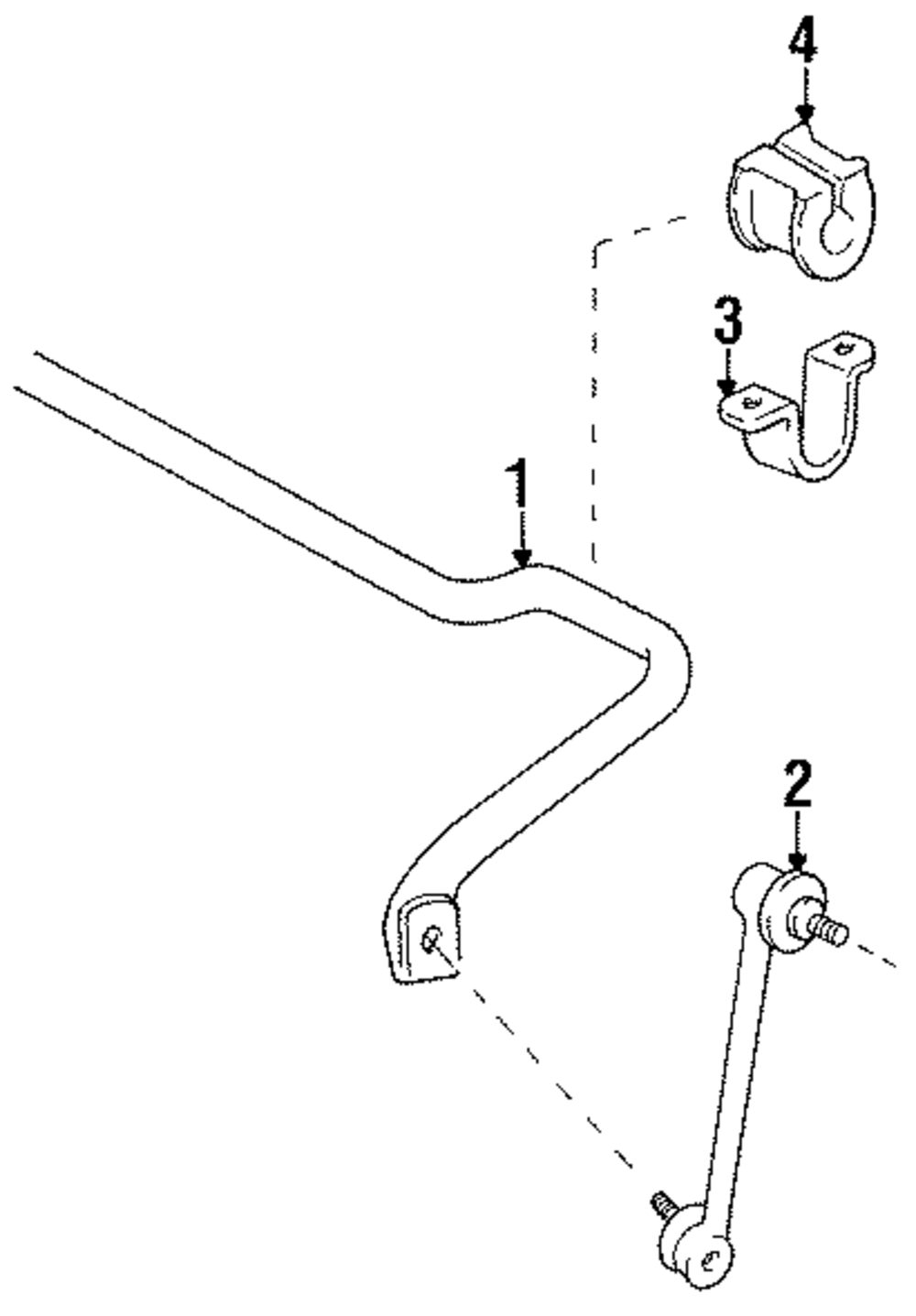 4
3
1
2