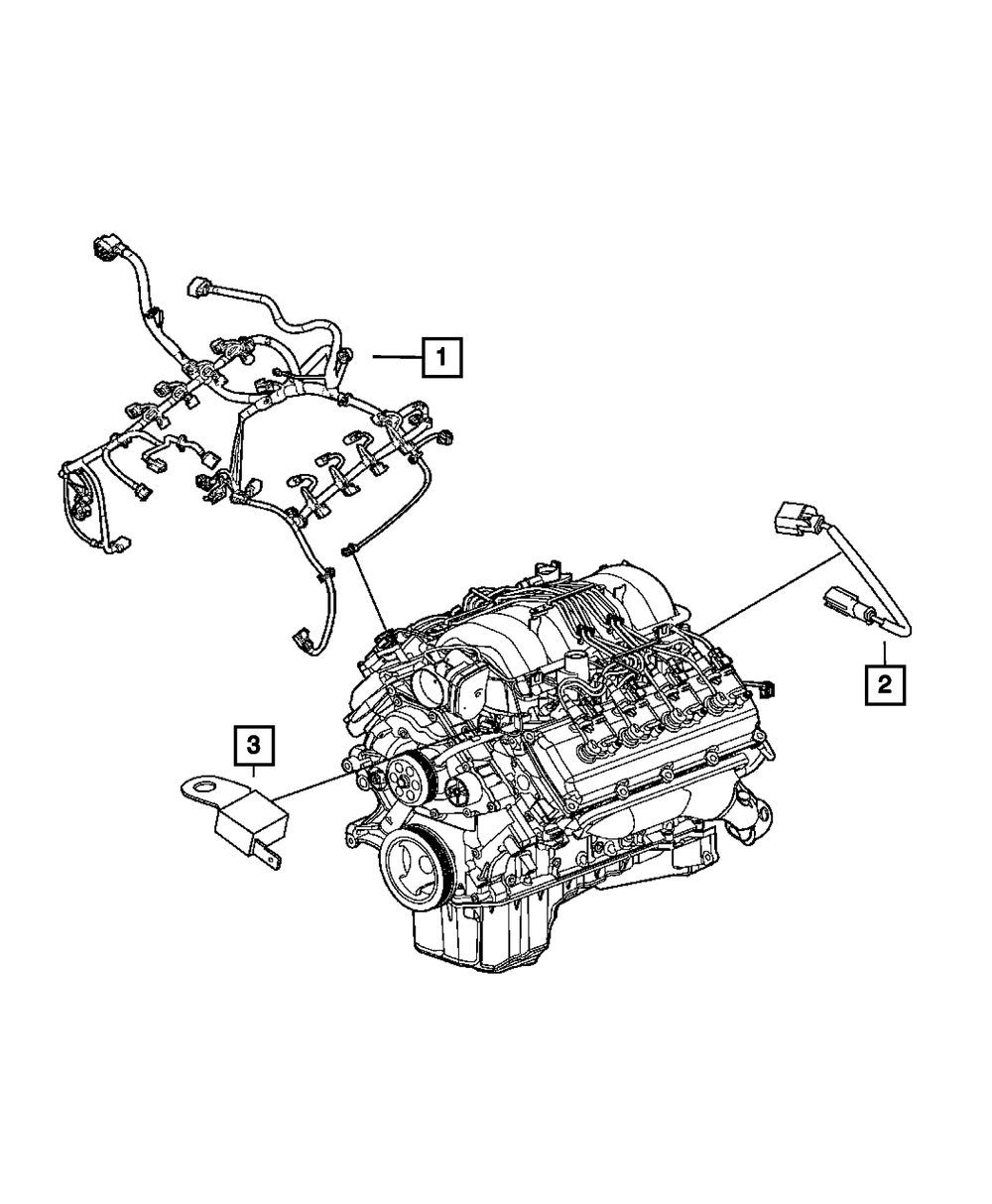 1

2

3