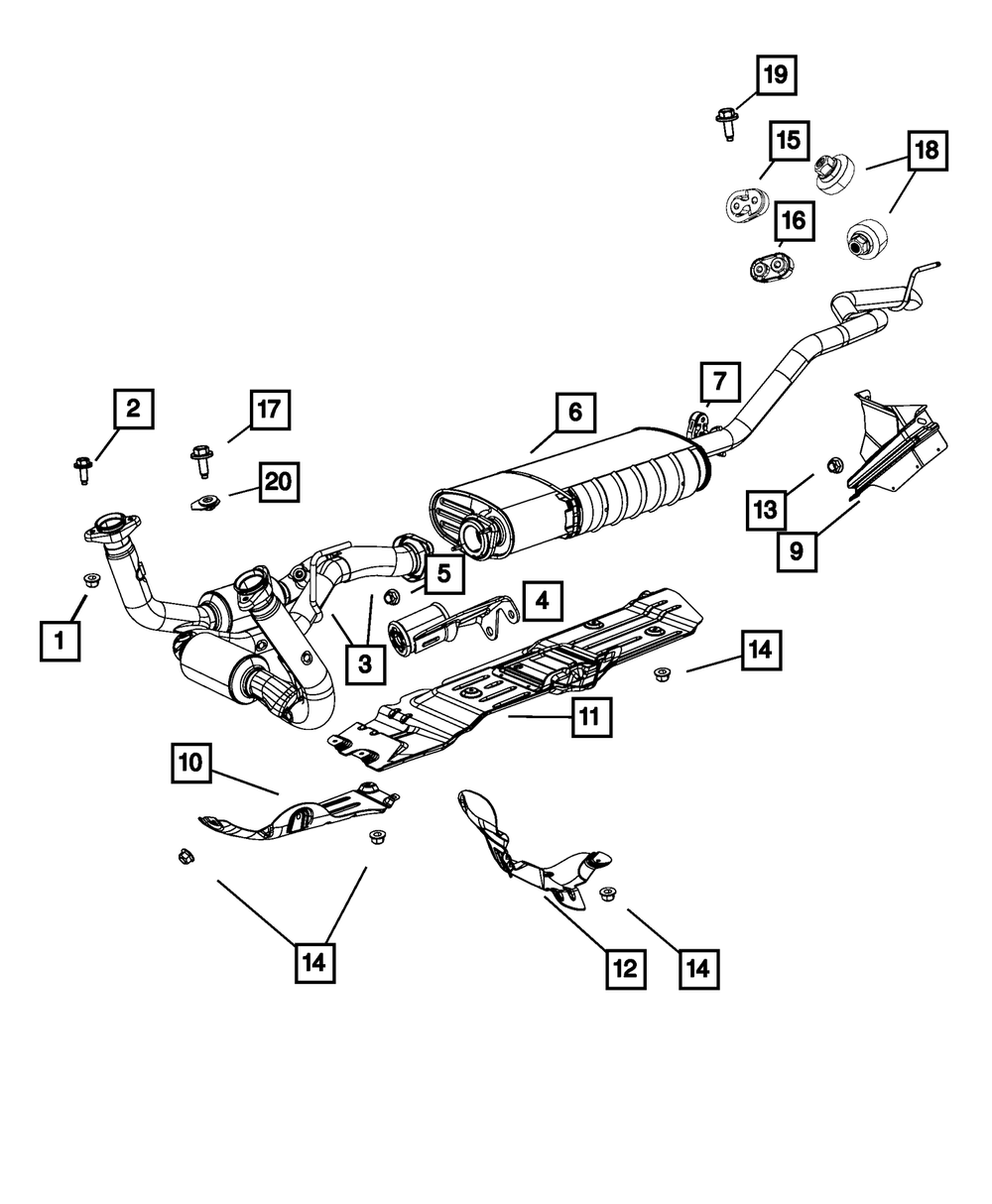 19
15
18
16
7
2
17
6
20
13
9
5
4
1
3
14
11
10
14
12
14