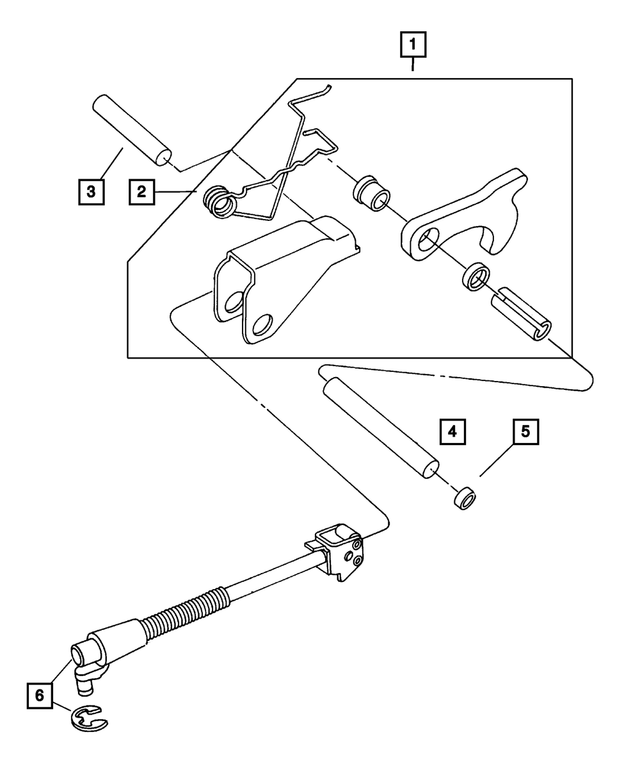 1
3
2
4
5
6