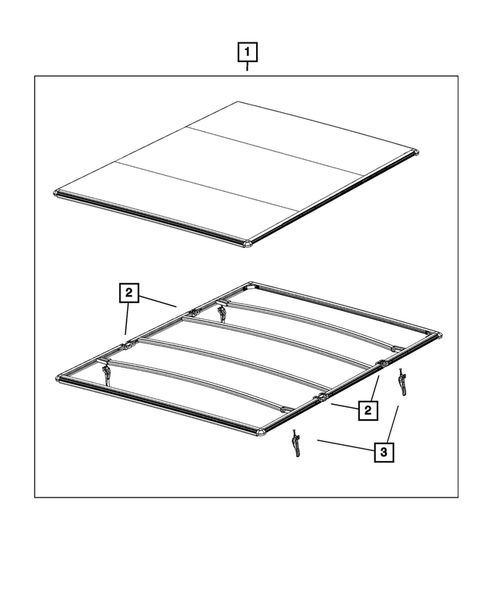 1
2
2
3