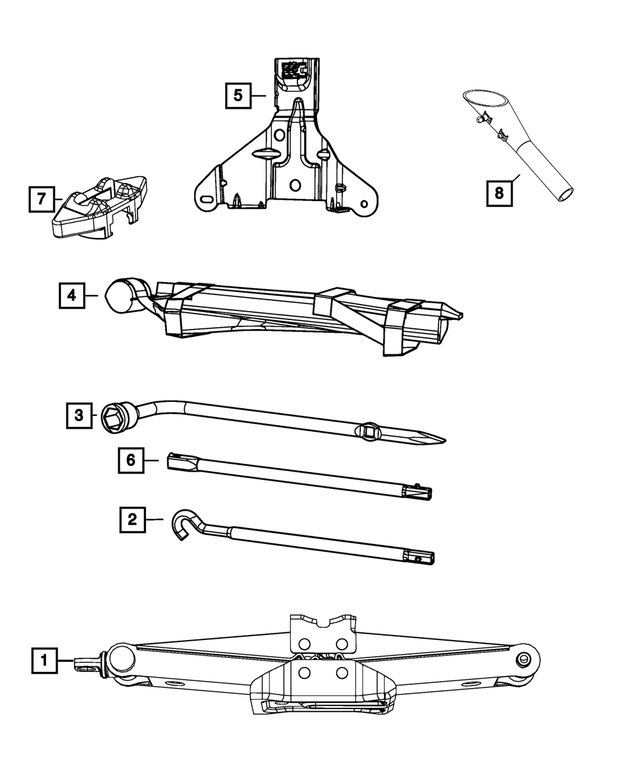 5

8

7

4

3

6

2

1