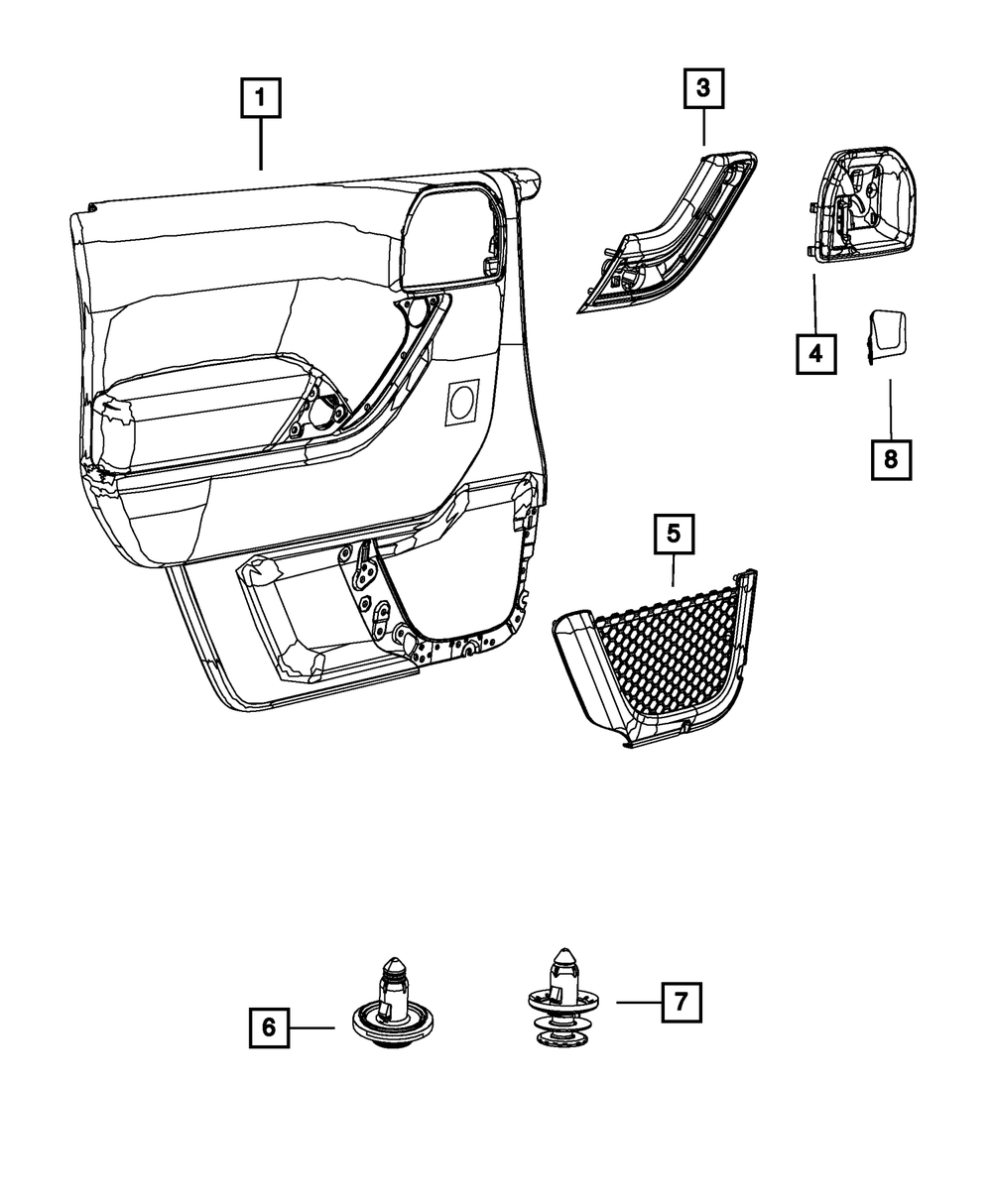 1
3
4
8
5
6
7