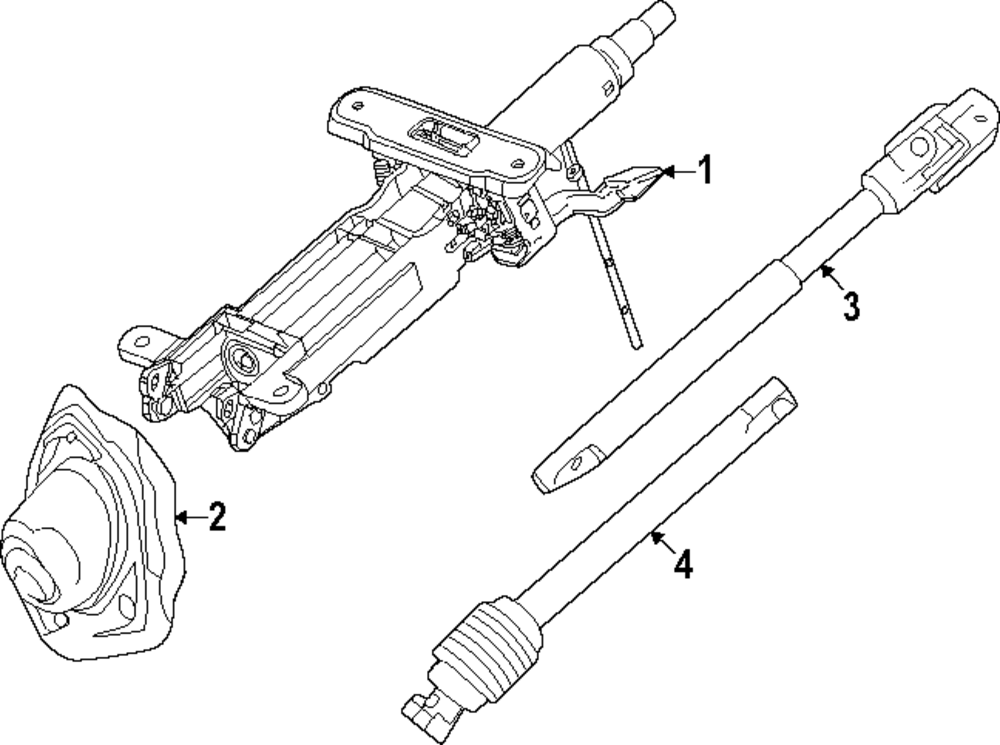 1
3
2
4