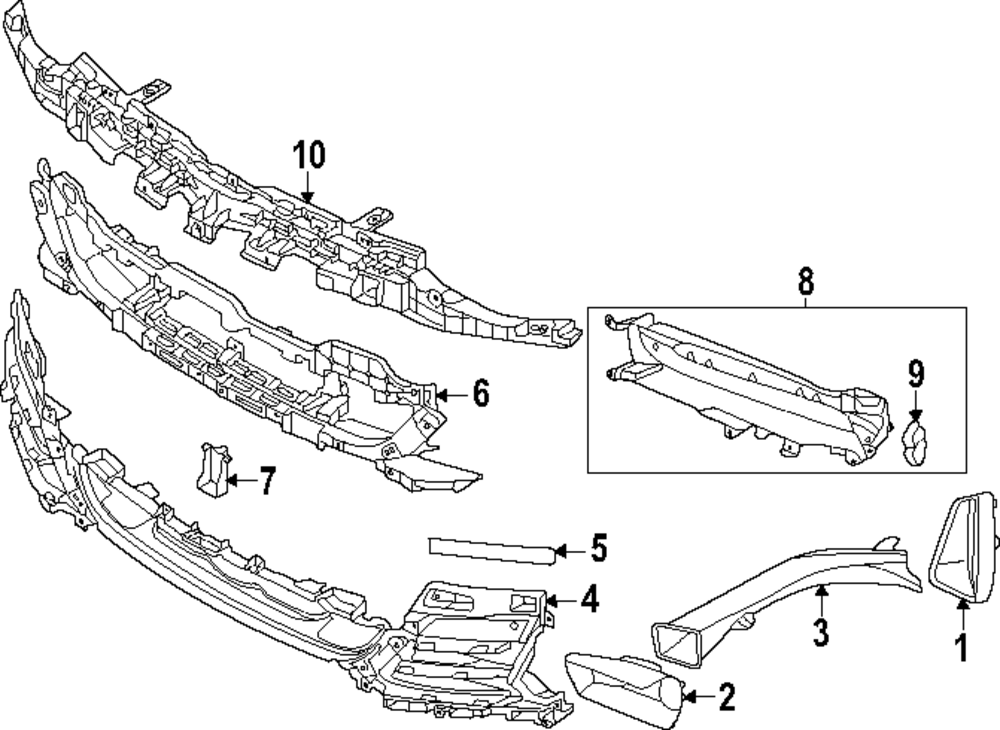 10
8
9
6
7
5
4
3
1
2