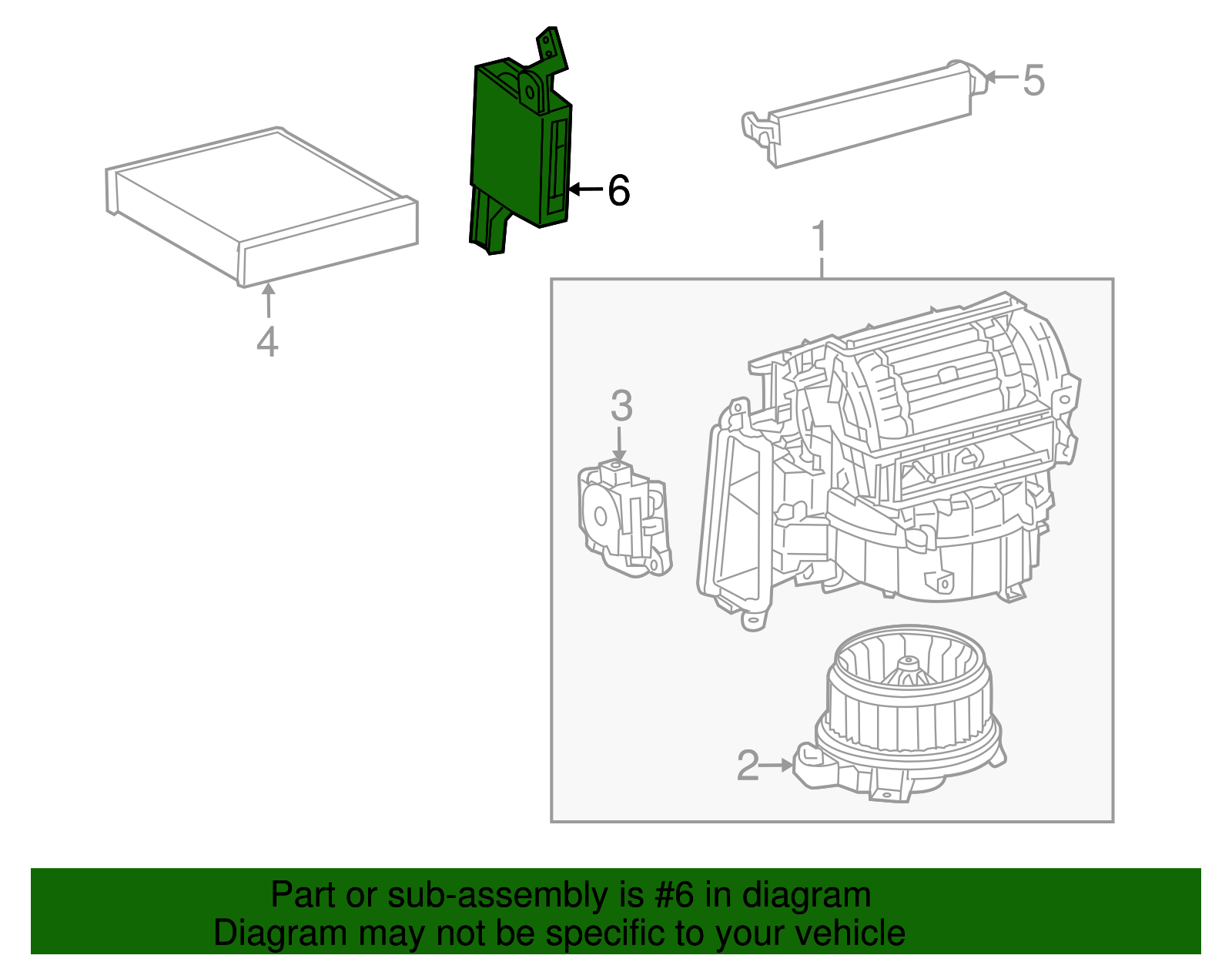 5
6
4
1
3
2
Part or sub-assembly is #6 in diagram
Diagram may not be specific to your vehicle