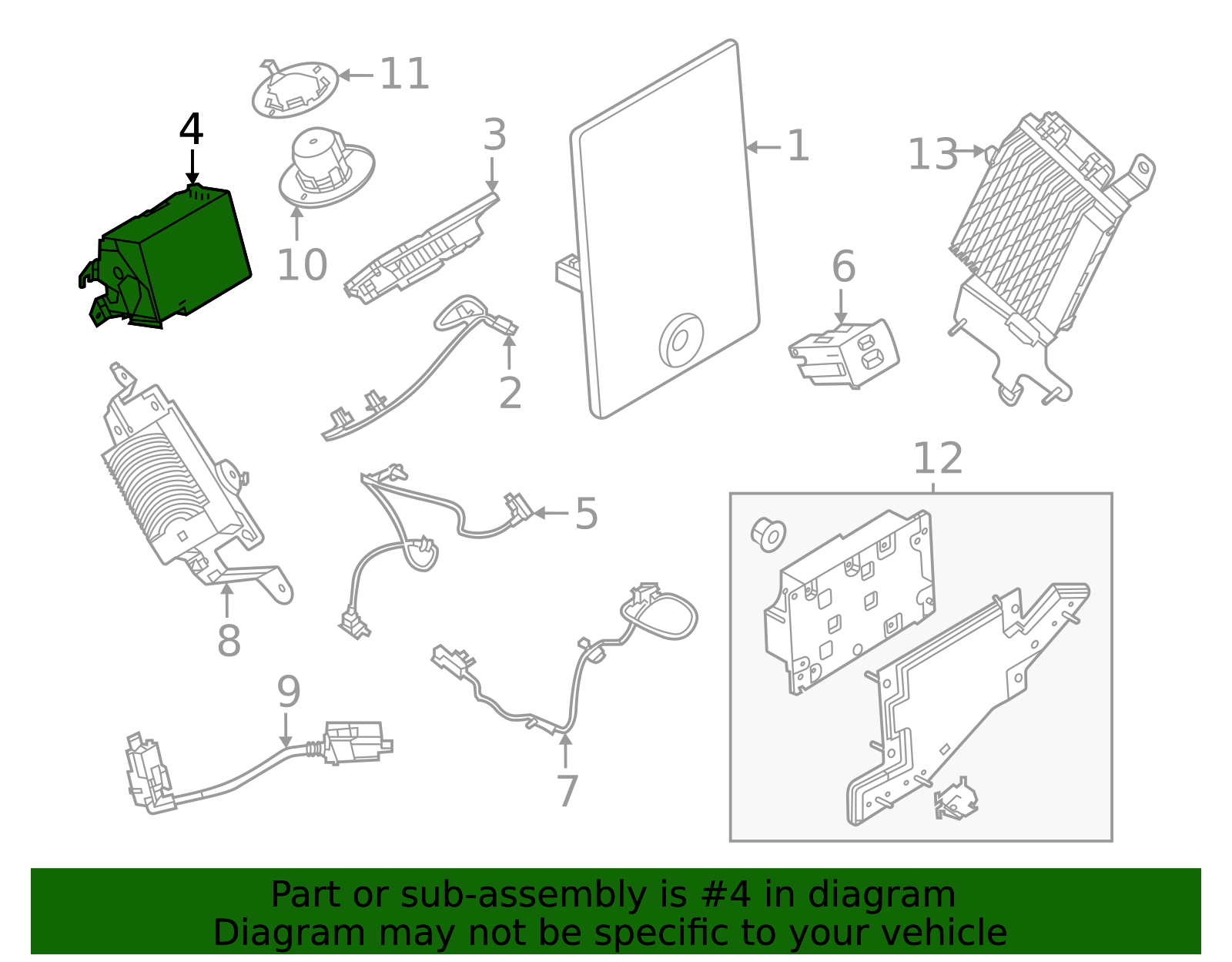 11
4
3
1
13
10
6
2
12
5
8
9
7

Part or sub-assembly is #4 in diagram
Diagram may not be specific to your vehicle