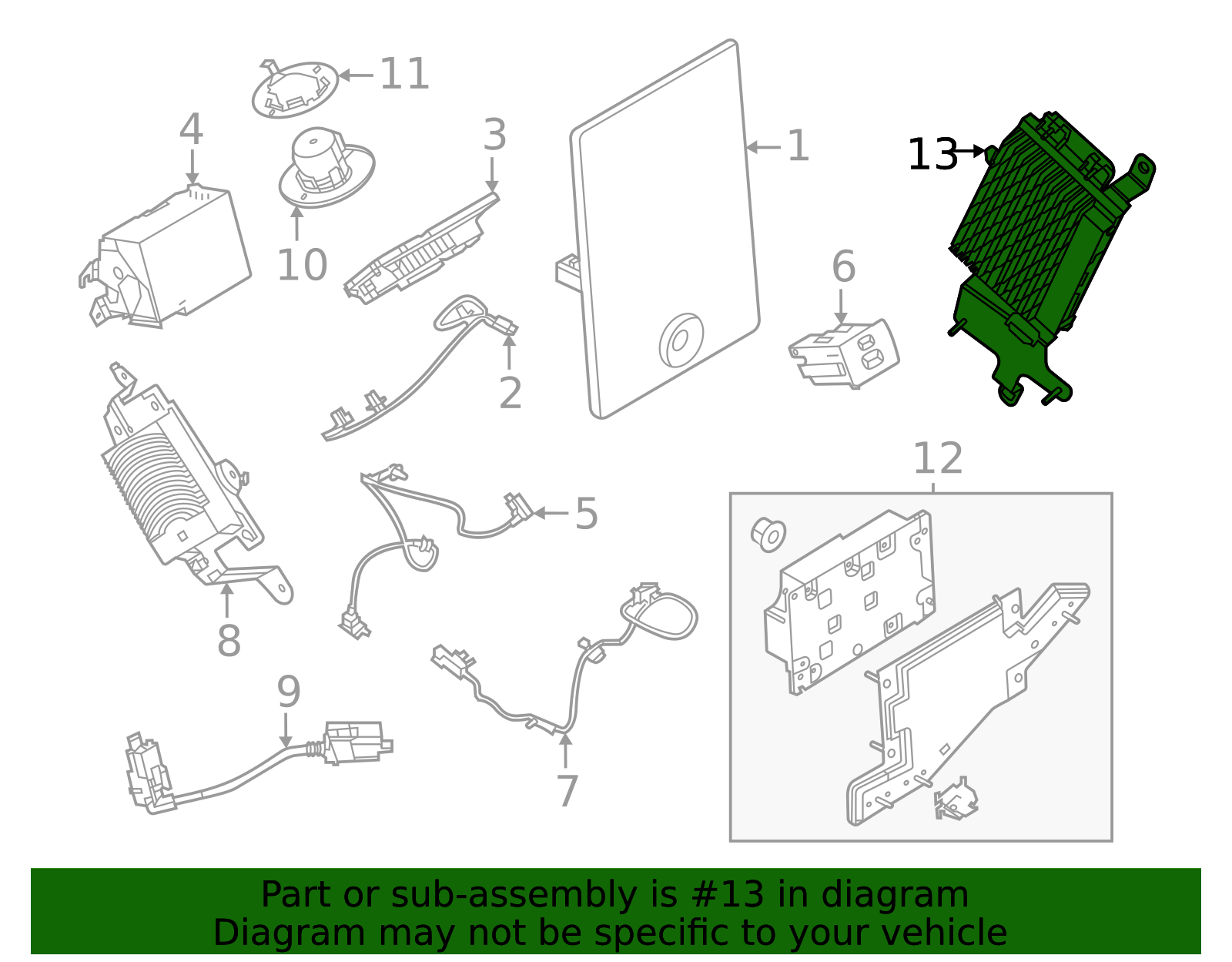 11
4
3
1
13
10
6
2
12
5
8
9
7

Part or sub-assembly is #13 in diagram
Diagram may not be specific to your vehicle