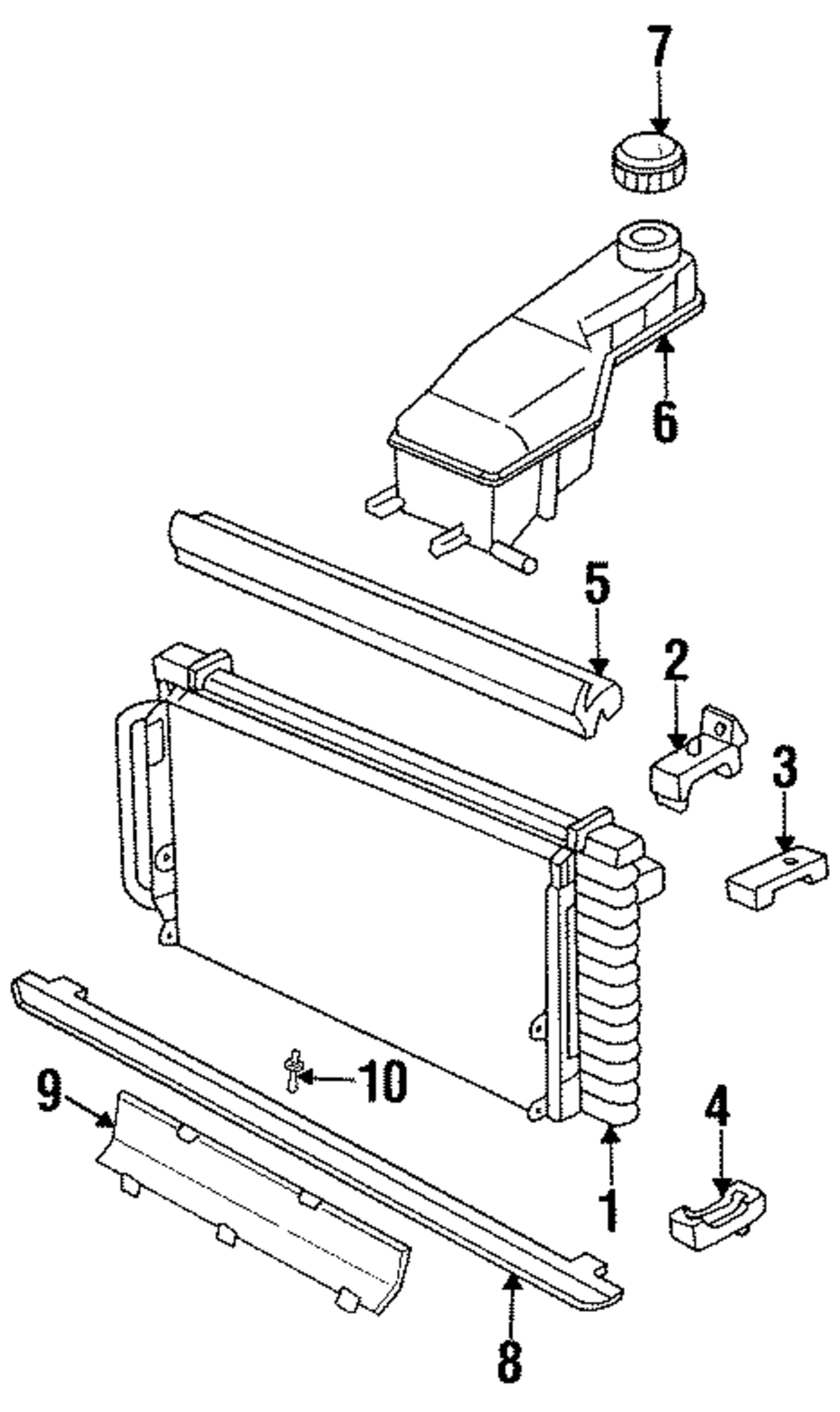 7
6
5
2
3
10
9
4
1
8