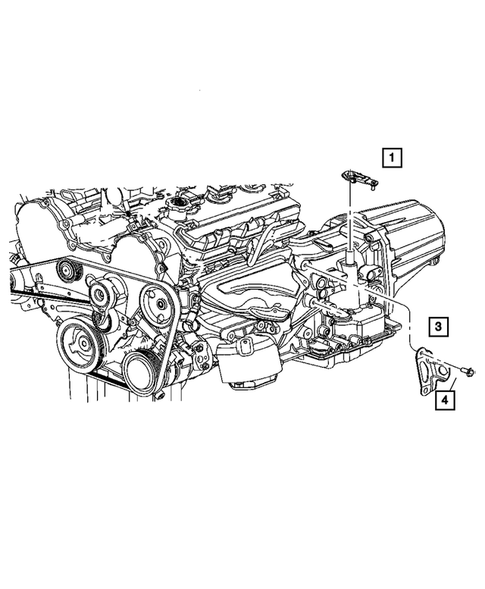 1

3

4