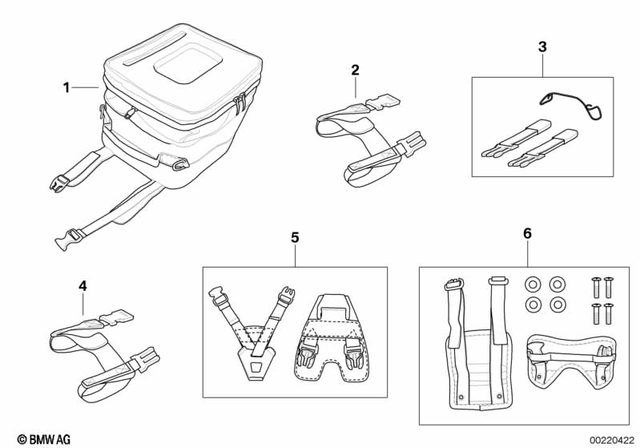 1
2
3
4
5
6
© BMW AG
00220422