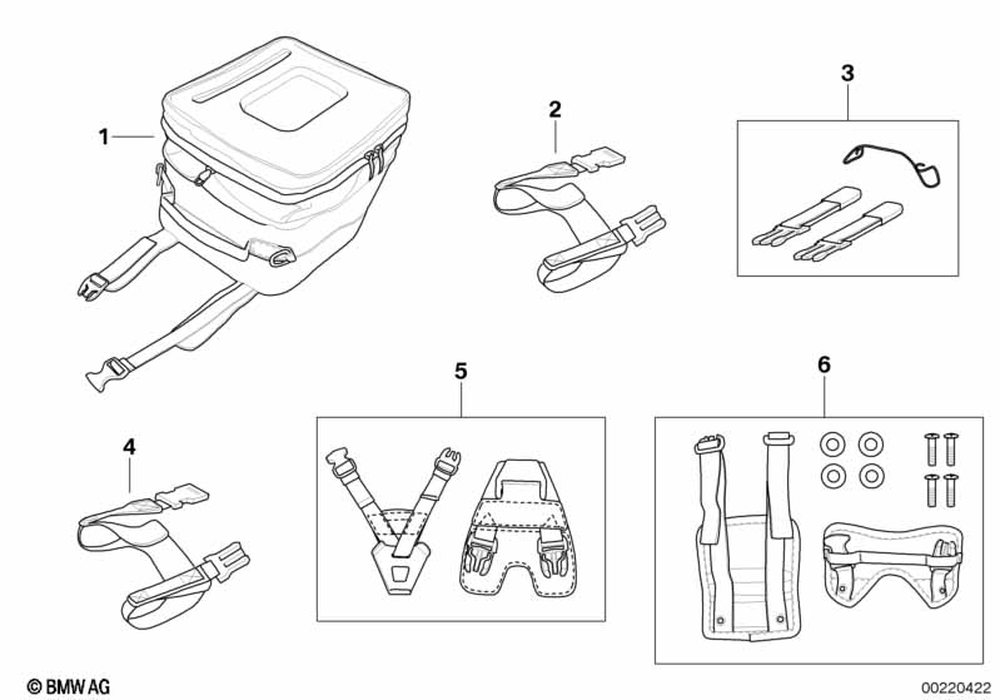 1
2
3
4
5
6
© BMW AG
00220422