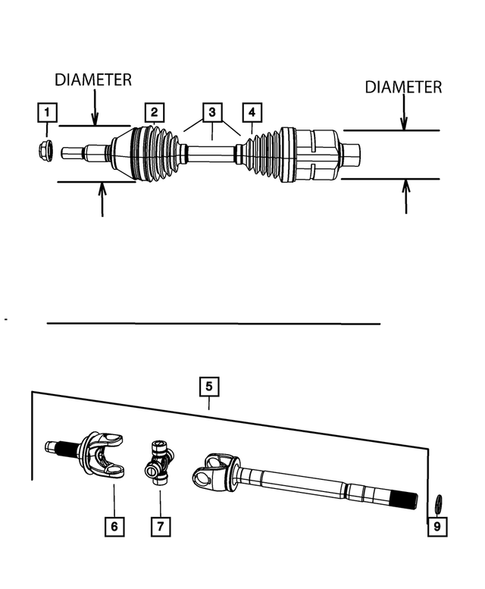 DIAMETER
DIAMETER
1
2
3
4
5
6
7
9