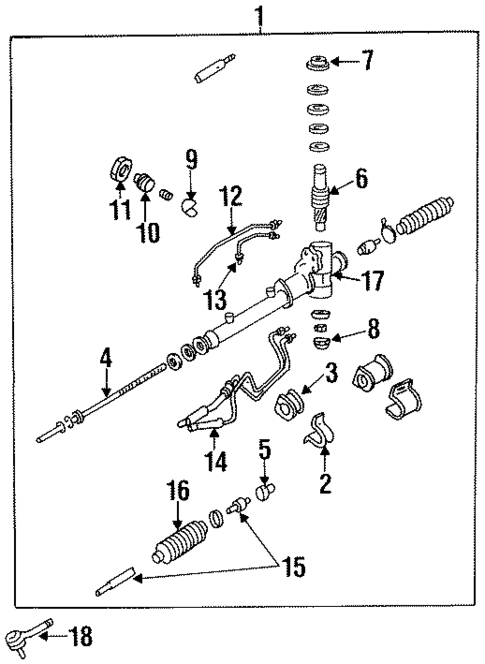 1
7
9
6
11
10
12
13
17
8
4
3
14
5
2
16
15
18