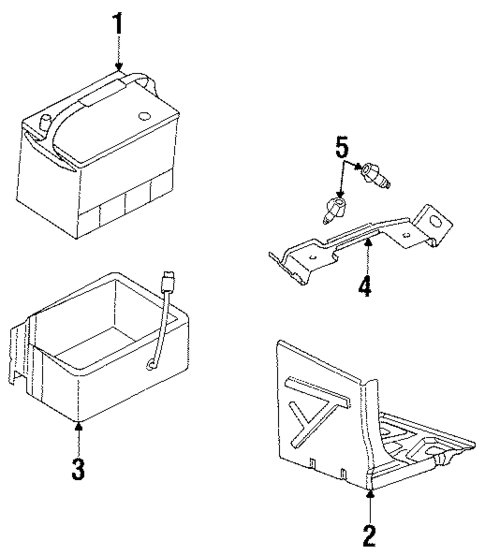 1
5
4
3
2