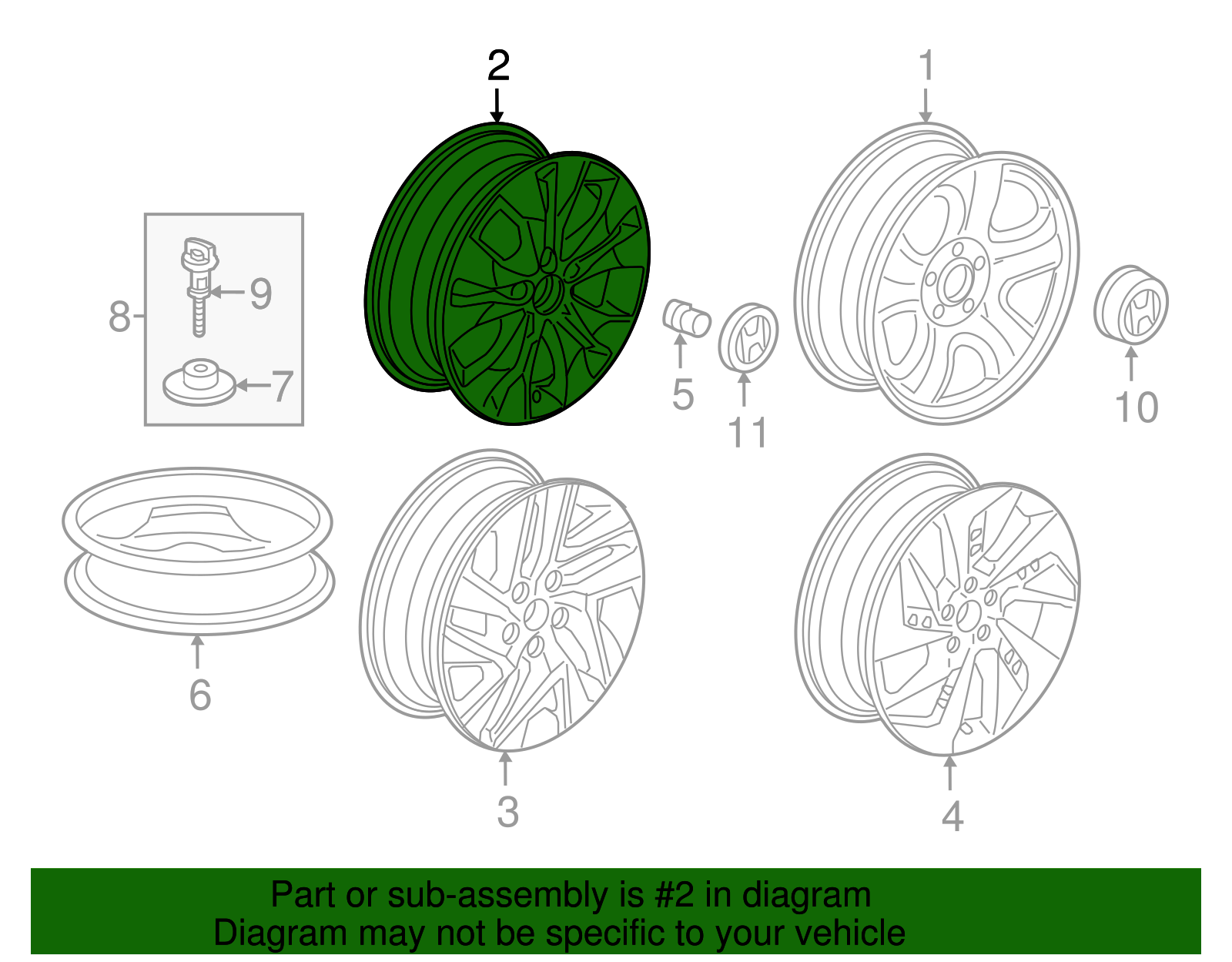 2

1

8

9

7

5

11

10

6

3

4

Part or sub-assembly is #2 in diagram
Diagram may not be specific to your vehicle