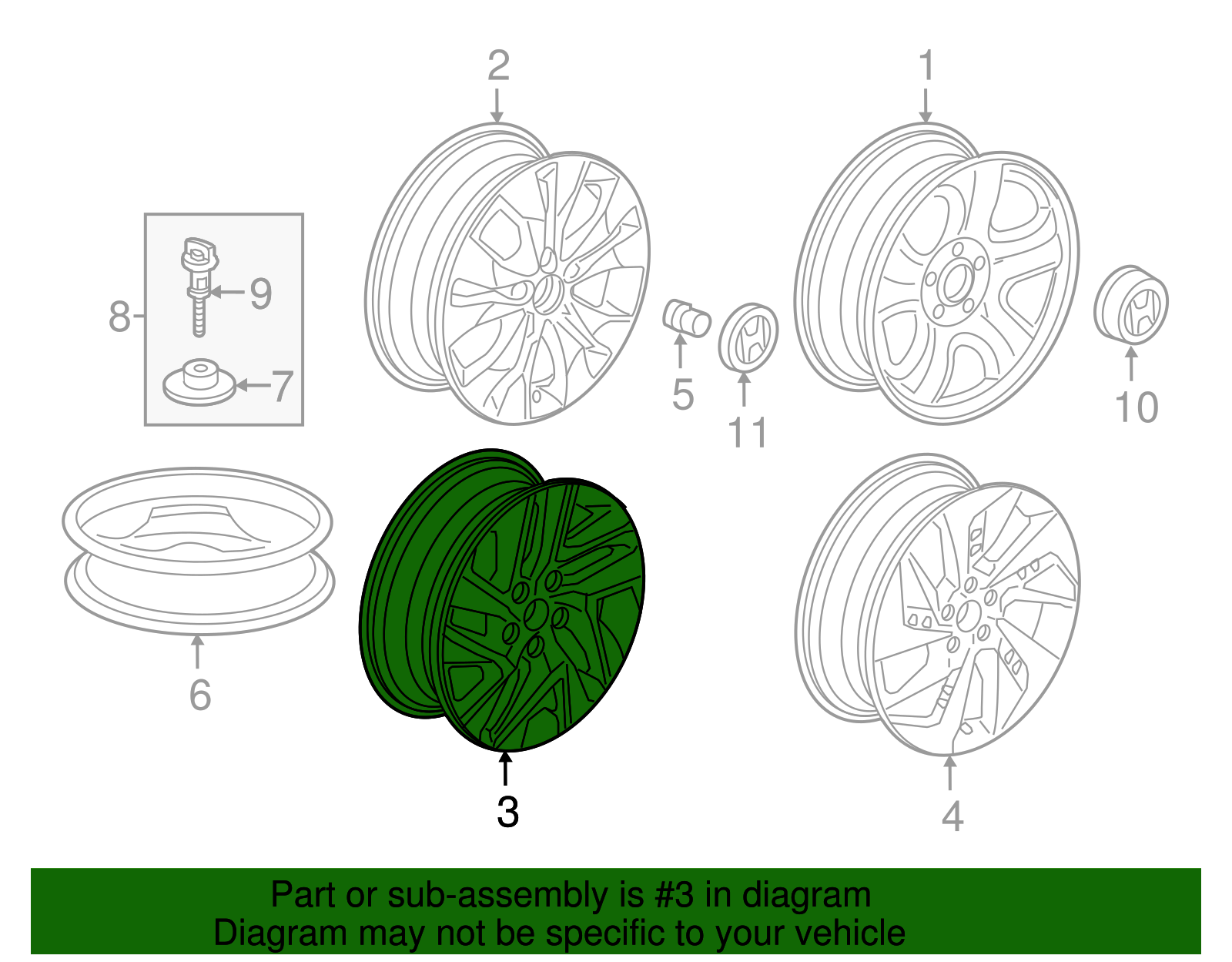 2
1
8
9
7
5
11
10
6
3
4

Part or sub-assembly is #3 in diagram
Diagram may not be specific to your vehicle