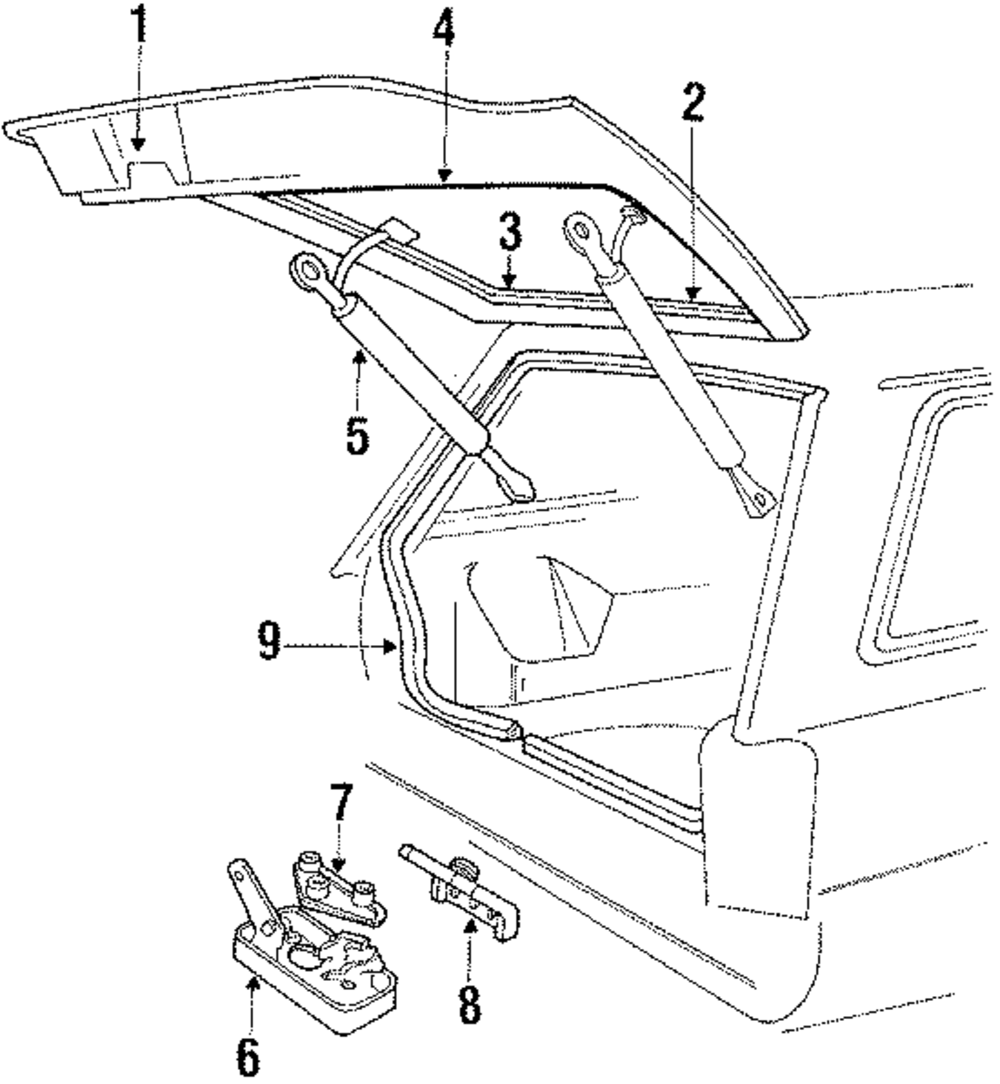 1
4
2
3
5
9
7
8
6