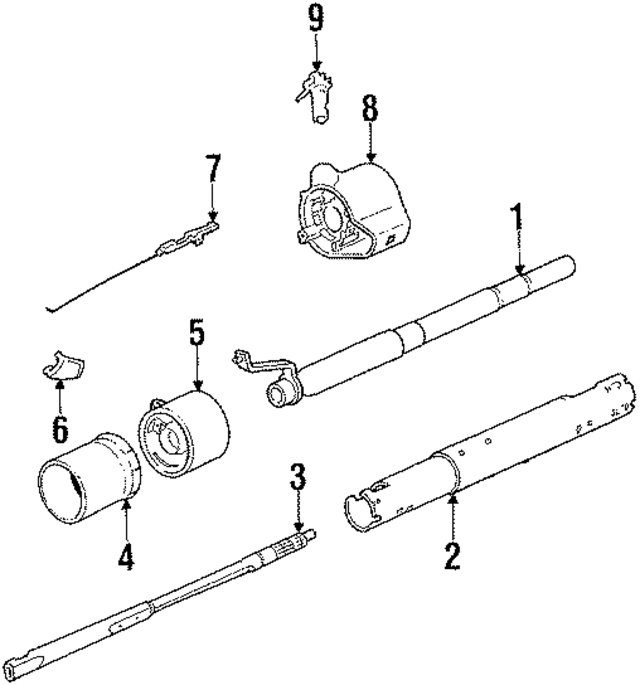 9
8
7
1
5
6
3
4
2