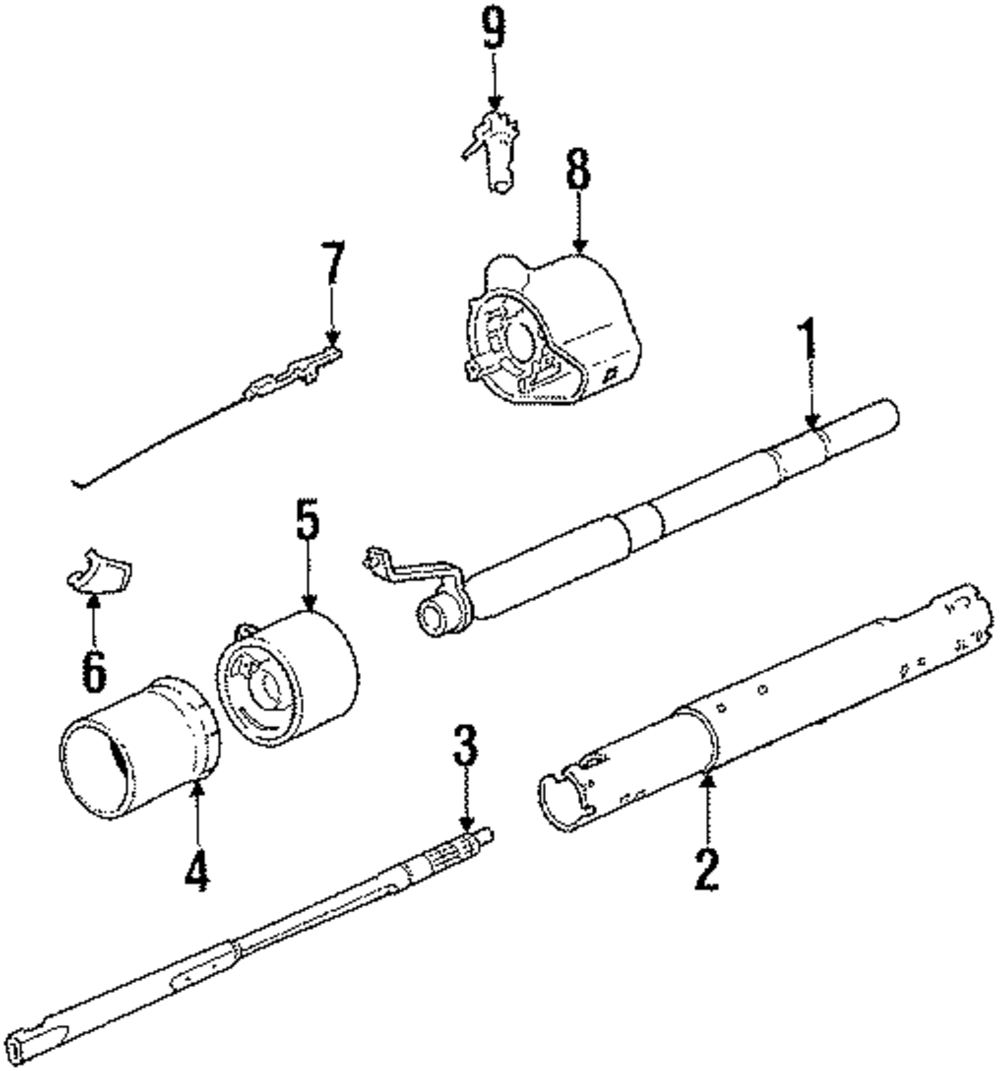 9
8
7
1
5
6
3
4
2