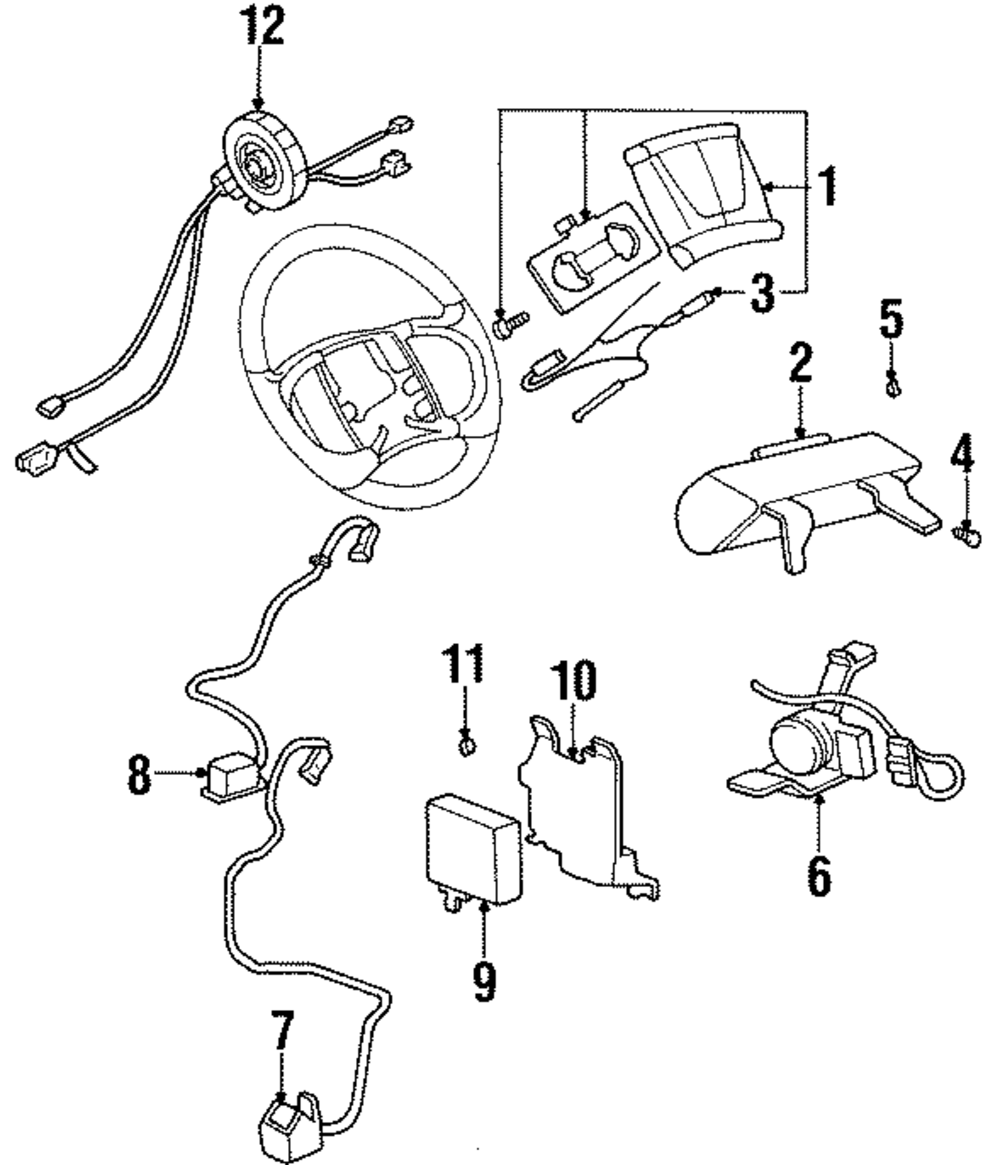 12
1
3
5
2
4
11
10
8
6
9
7