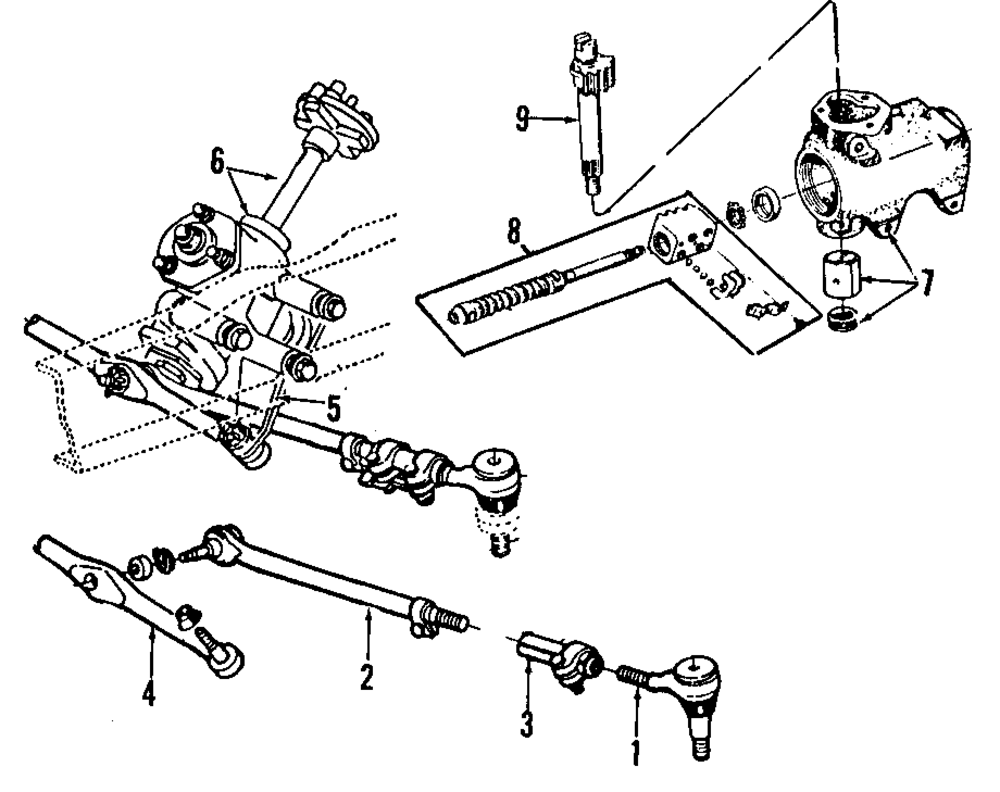 9
6
8
7
5
4
2
3
1