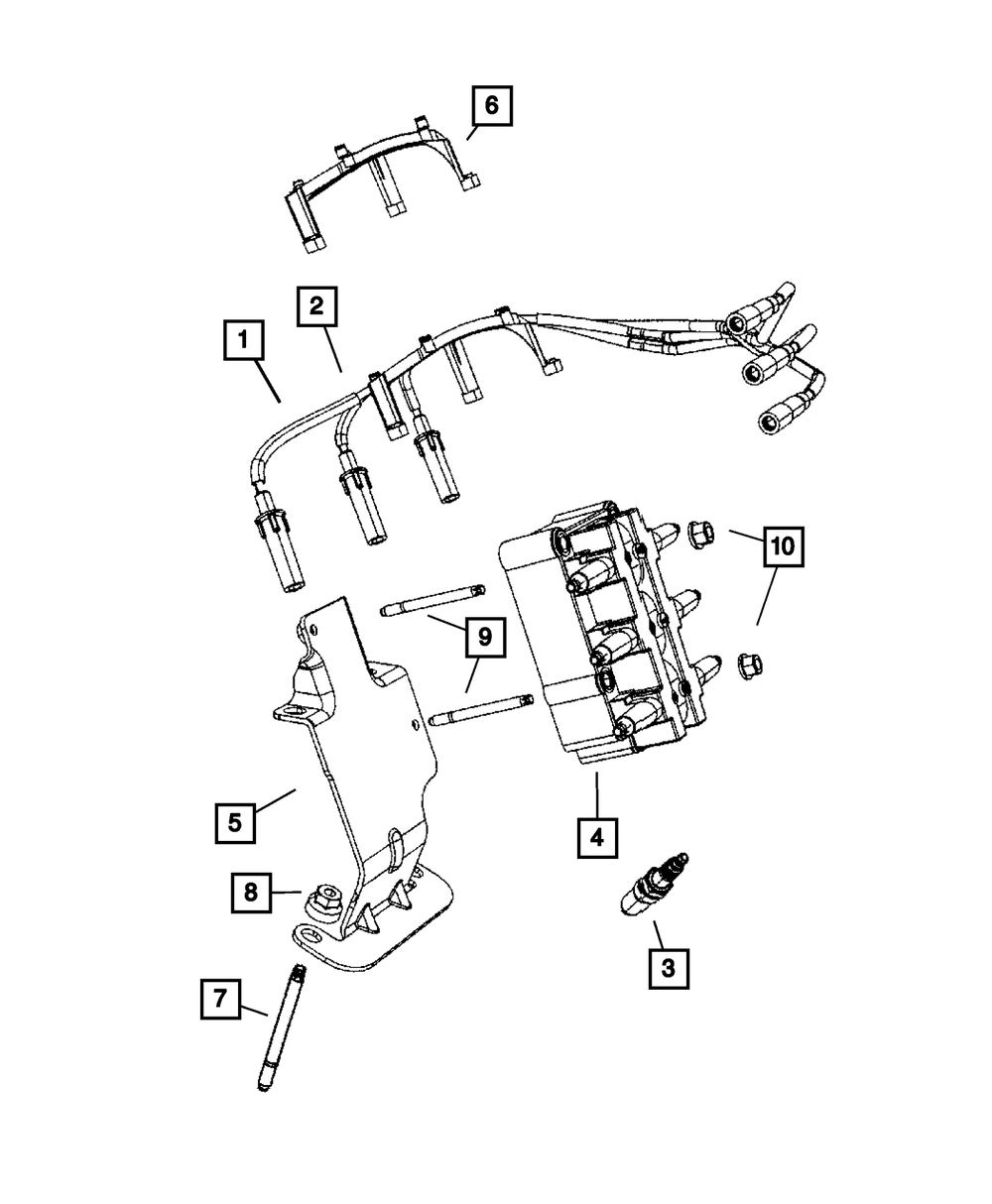 6
2
1
10
9
5
4
8
3
7