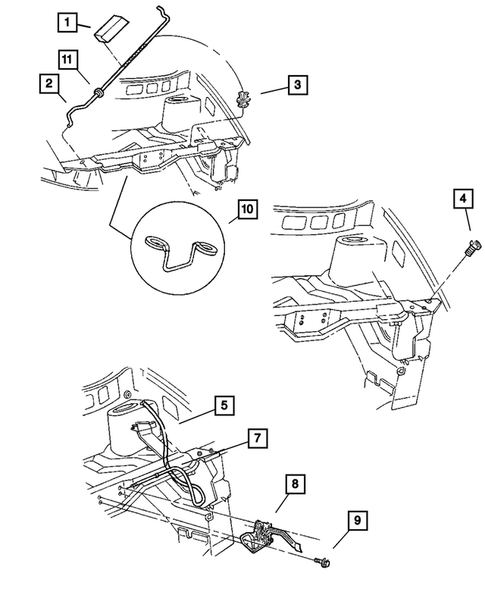 1
11
2
3
10
4
5
7
8
9